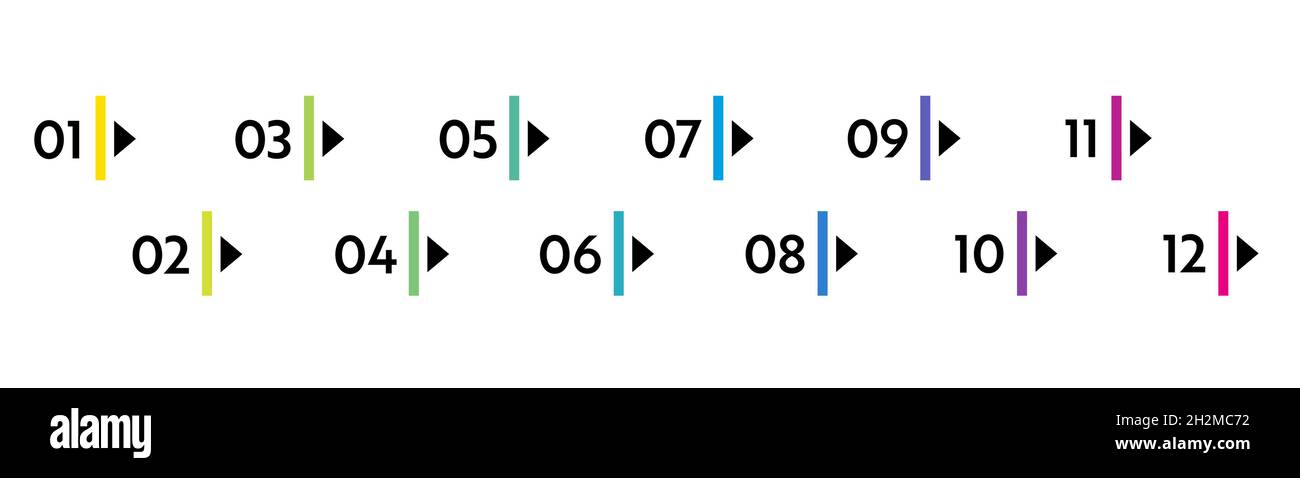 01 03 05 07 09 11

02 04 06 08 10 12

alamy

2H2MC72
www.alamy.com