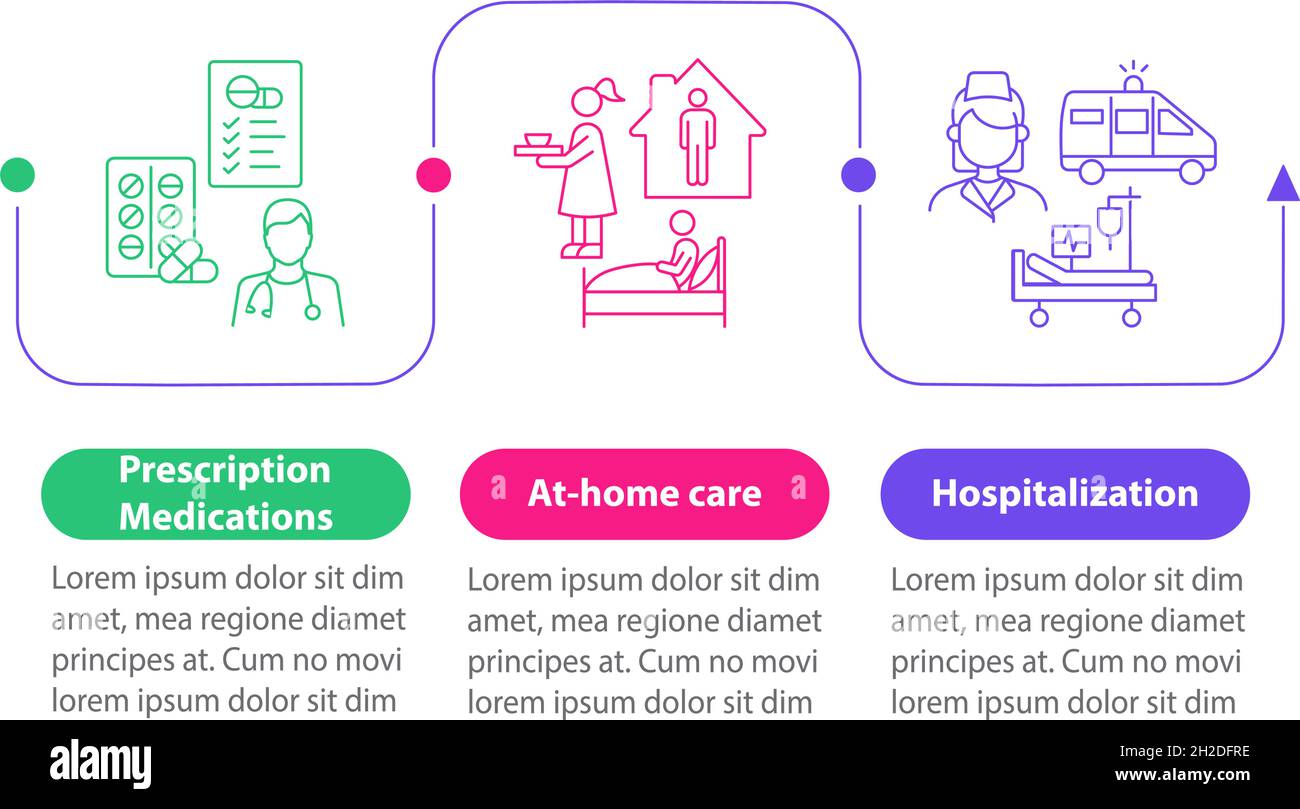 Prescription Medications

Lorem ipsum dolor sit dim amet, mea regione diamet principes at. Cum no movi lorem ipsum dolor sit dim

At-home care

Lorem ipsum dolor sit dim amet, mea regione diamet principes at. Cum no movi lorem ipsum dolor sit dim

Hospitalization

Lorem ipsum dolor sit dim amet, mea regione diamet principes at. Cum no movi lorem ipsum dolor sit dim

alamy

Image ID: 2H2DFRE
www.alamy.com