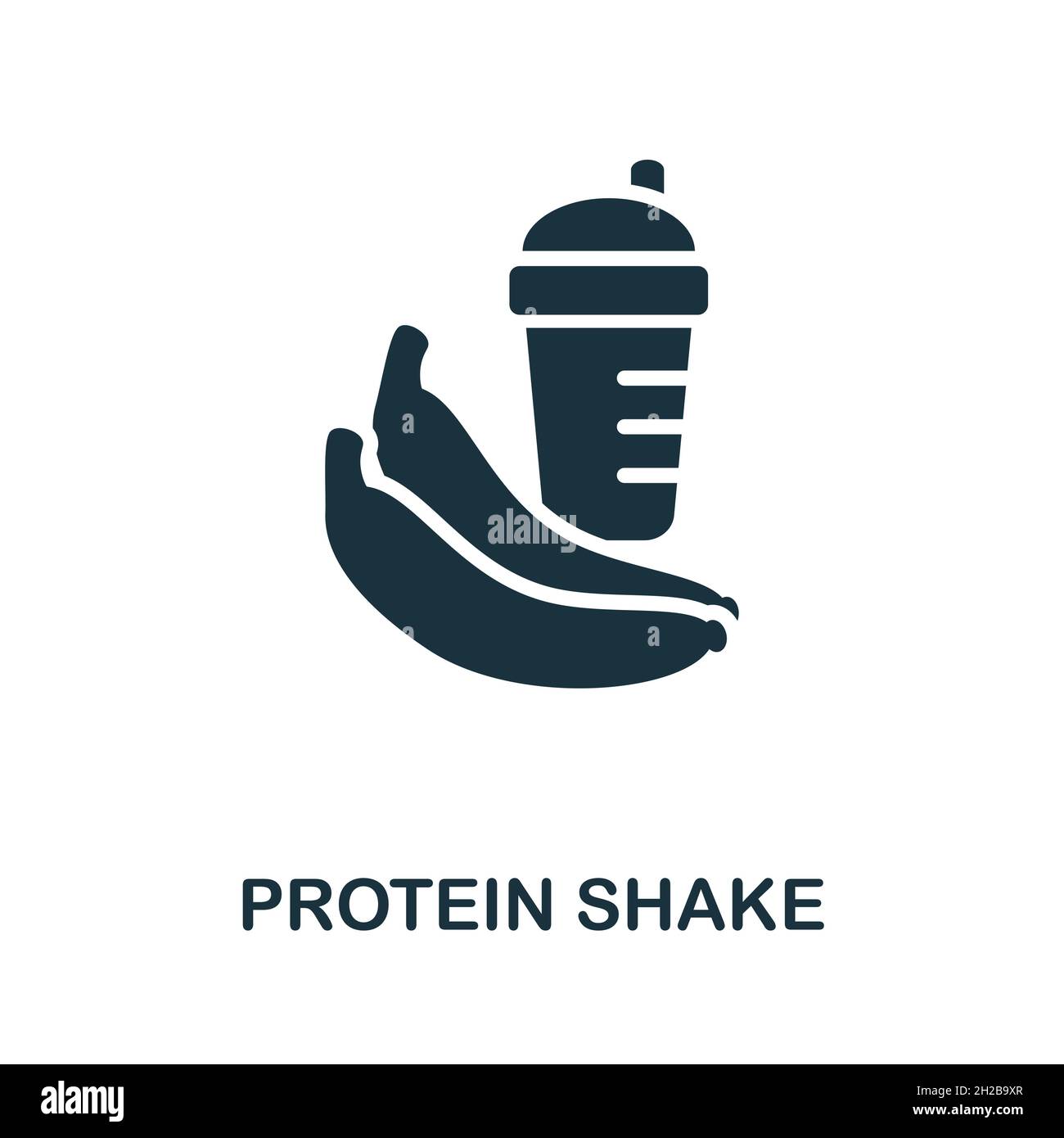 alamy

PROTEIN SHAKE

alamy

Image ID: 2H2B9XR
www.alamy.com