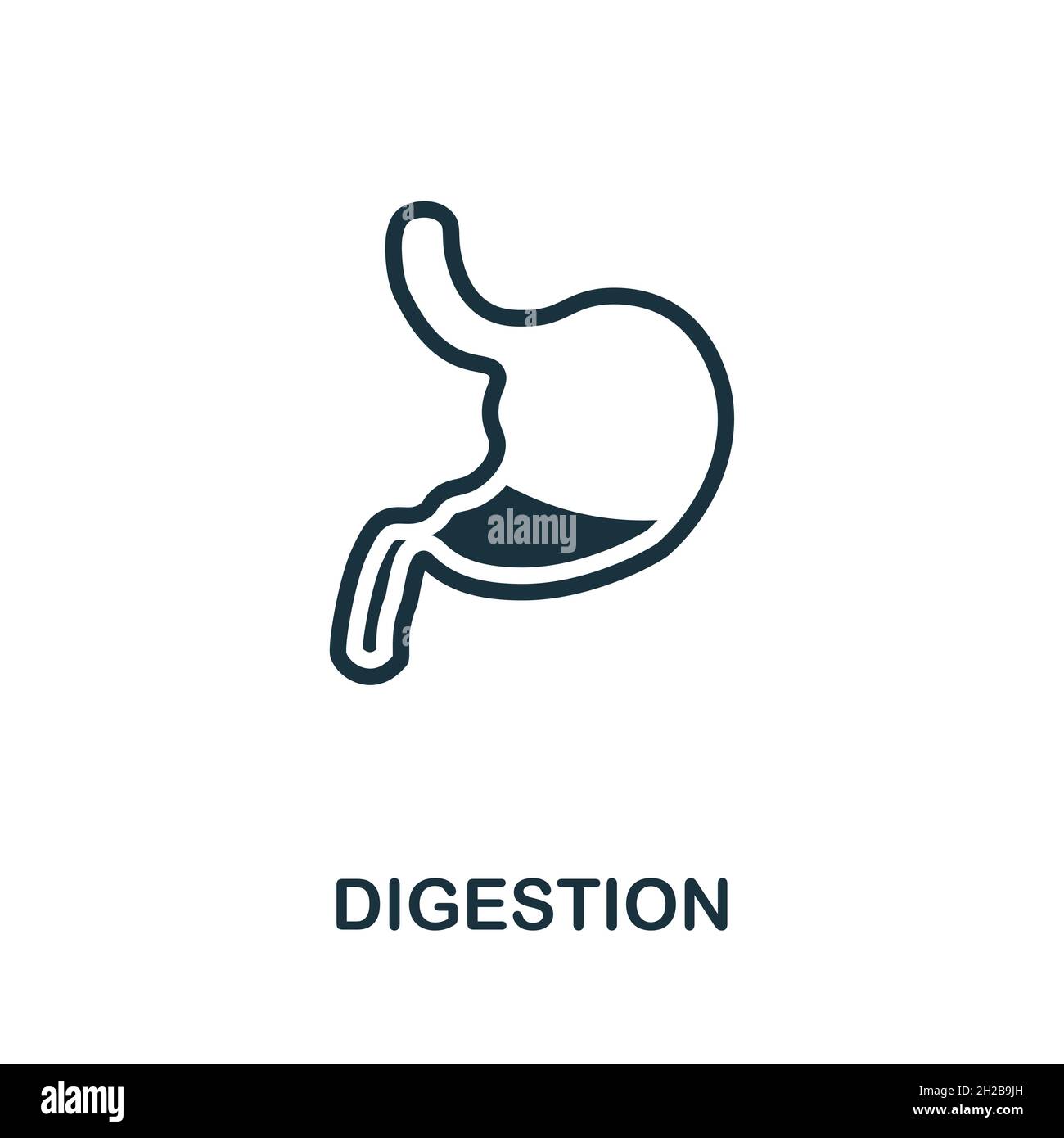 alamy

DIGESTION

alamy

Image ID: 2H2B9JH
www.alamy.com