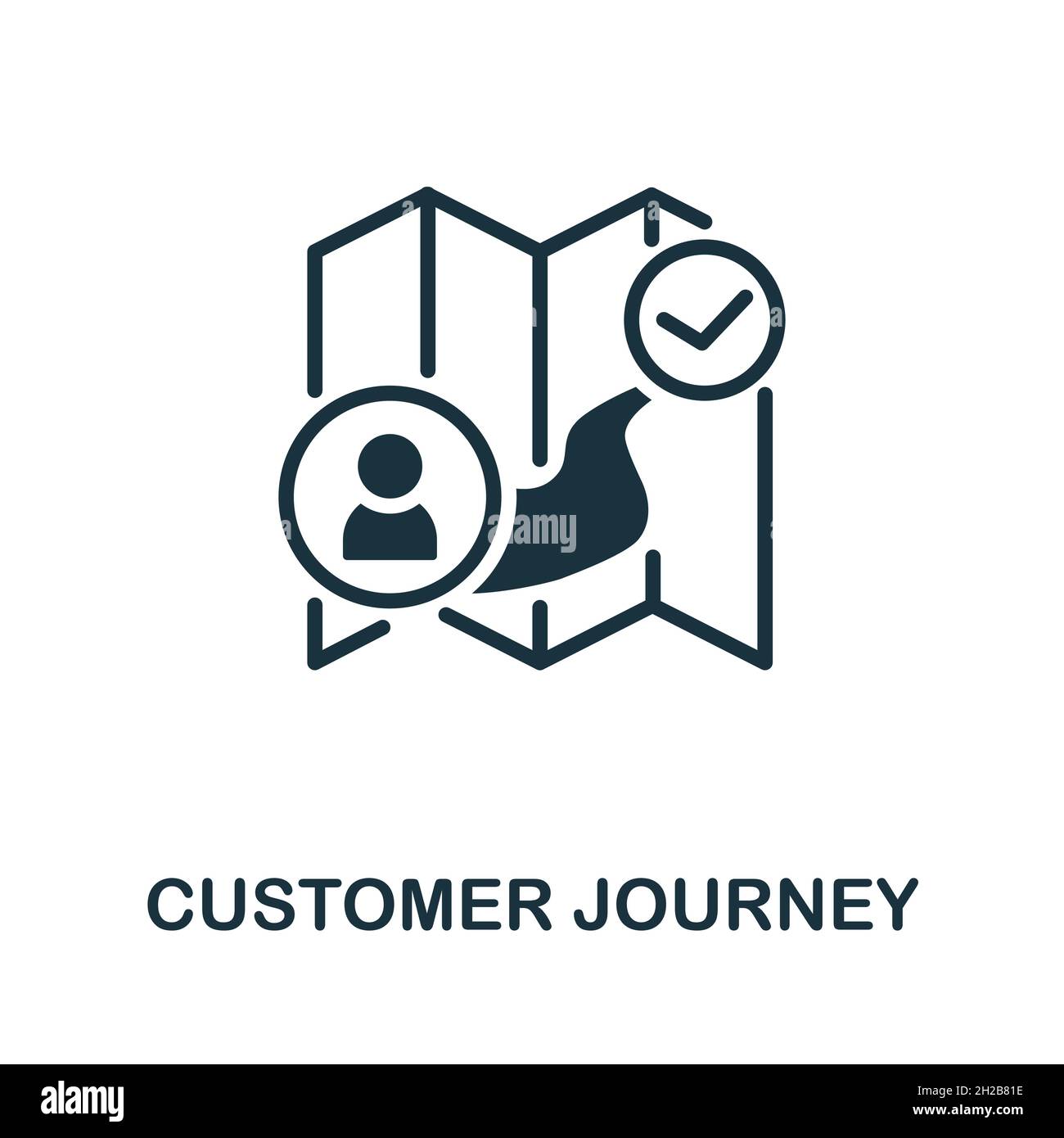 alamy

CUSTOMER JOURNEY

alamy

Image ID: 2H2B81E
www.alamy.com