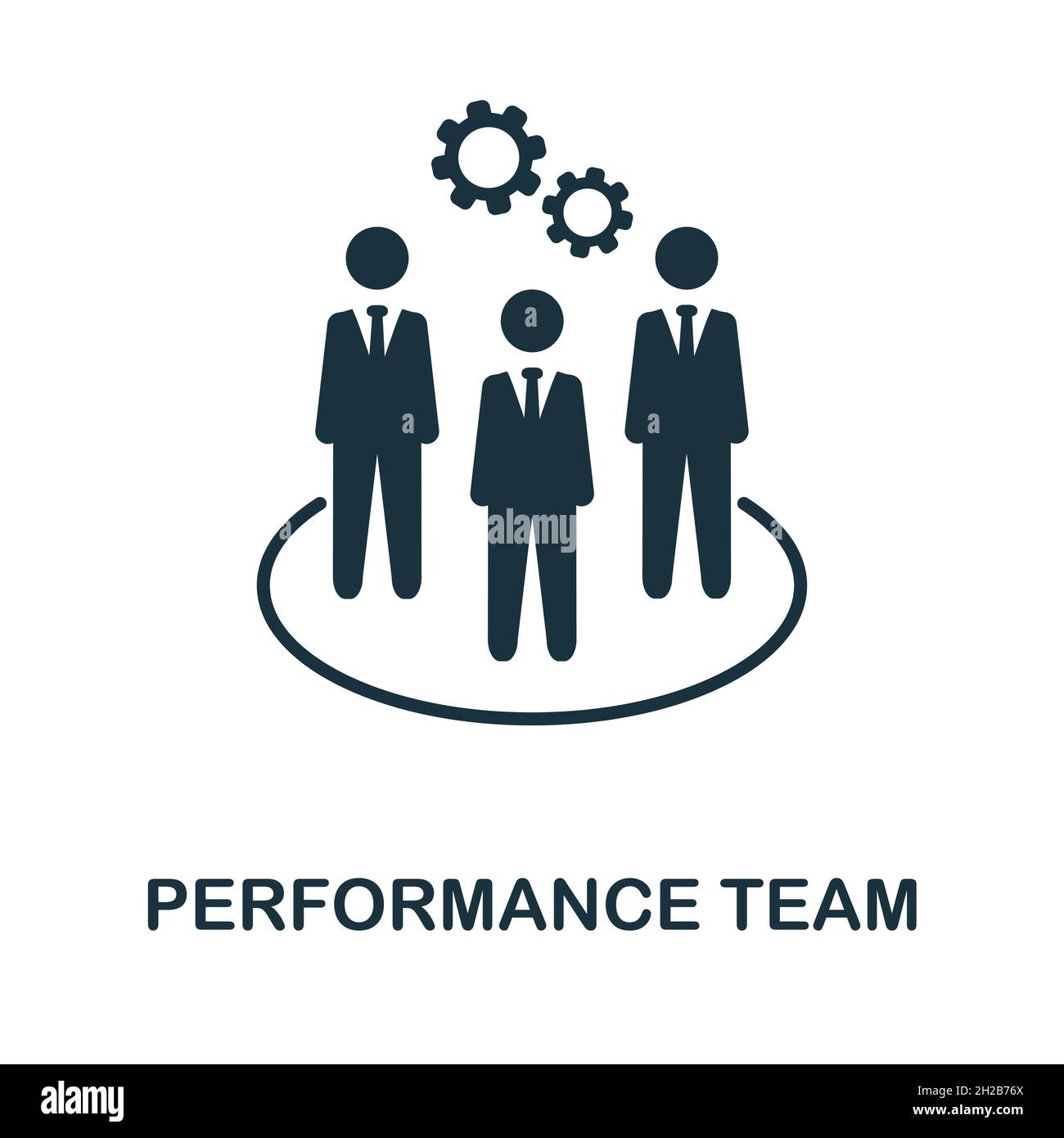 alamy

PERFORMANCE TEAM

alamy

Image ID: 2H2B76X
www.alamy.com