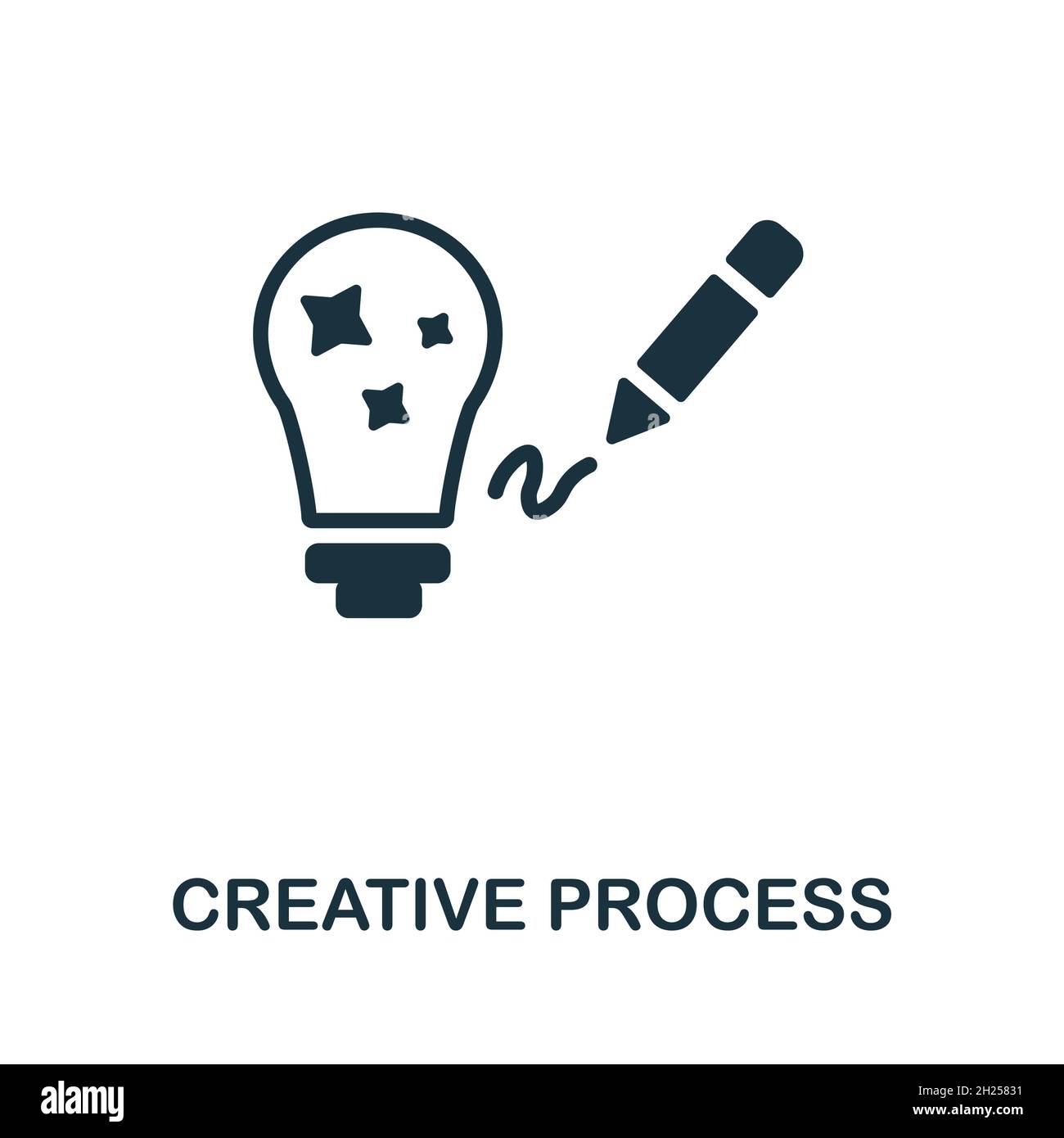 CREATIVE PROCESS

alamy

Image ID: 2H25831
www.alamy.com