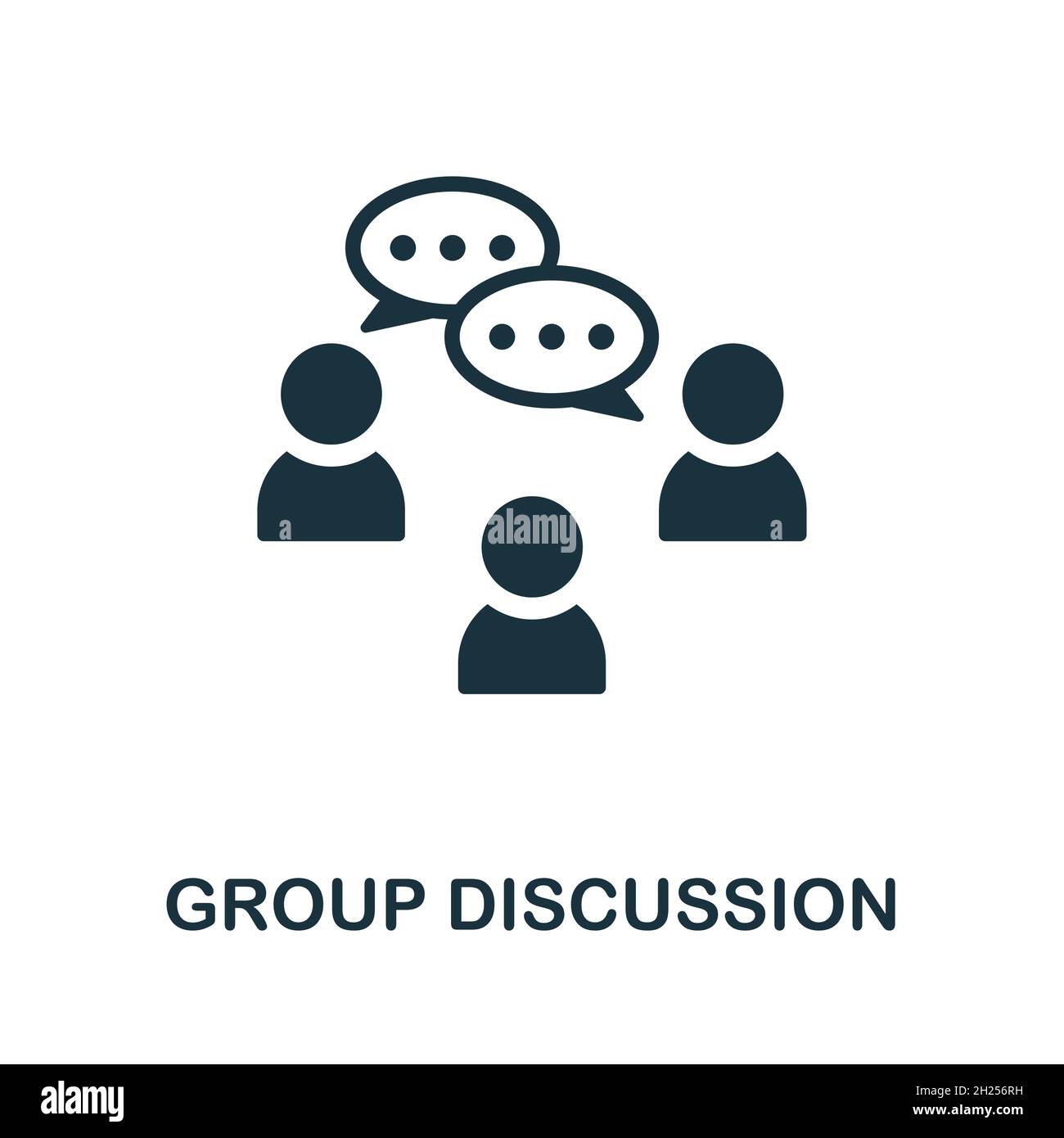 alamy

a

a

GROUP DISCUSSION

alamy

Image ID: 2H256RH
www.alamy.com