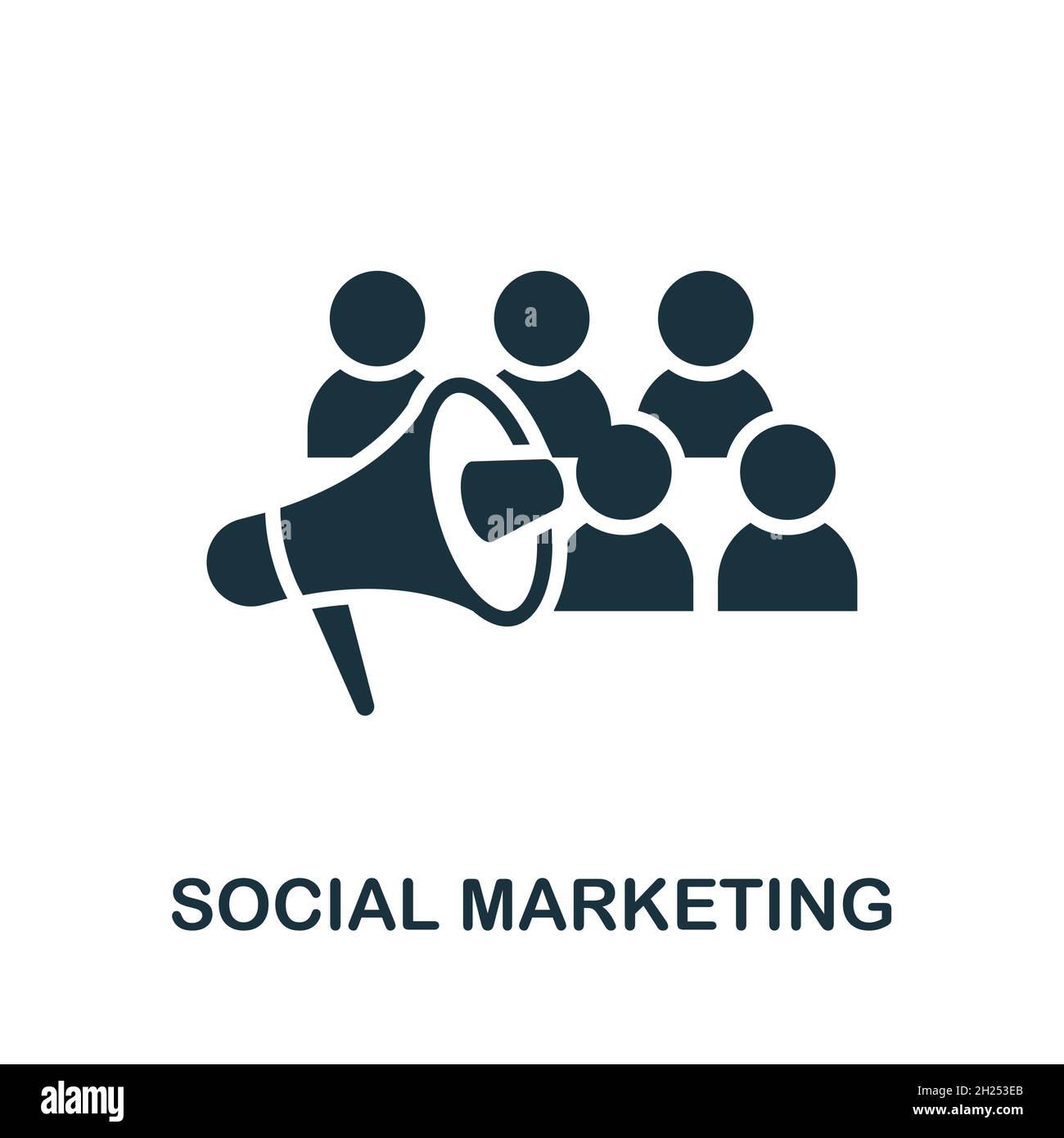 a

alamy

a

SOCIAL MARKETING

alamy

Image ID: 2H253EB
www.alamy.com