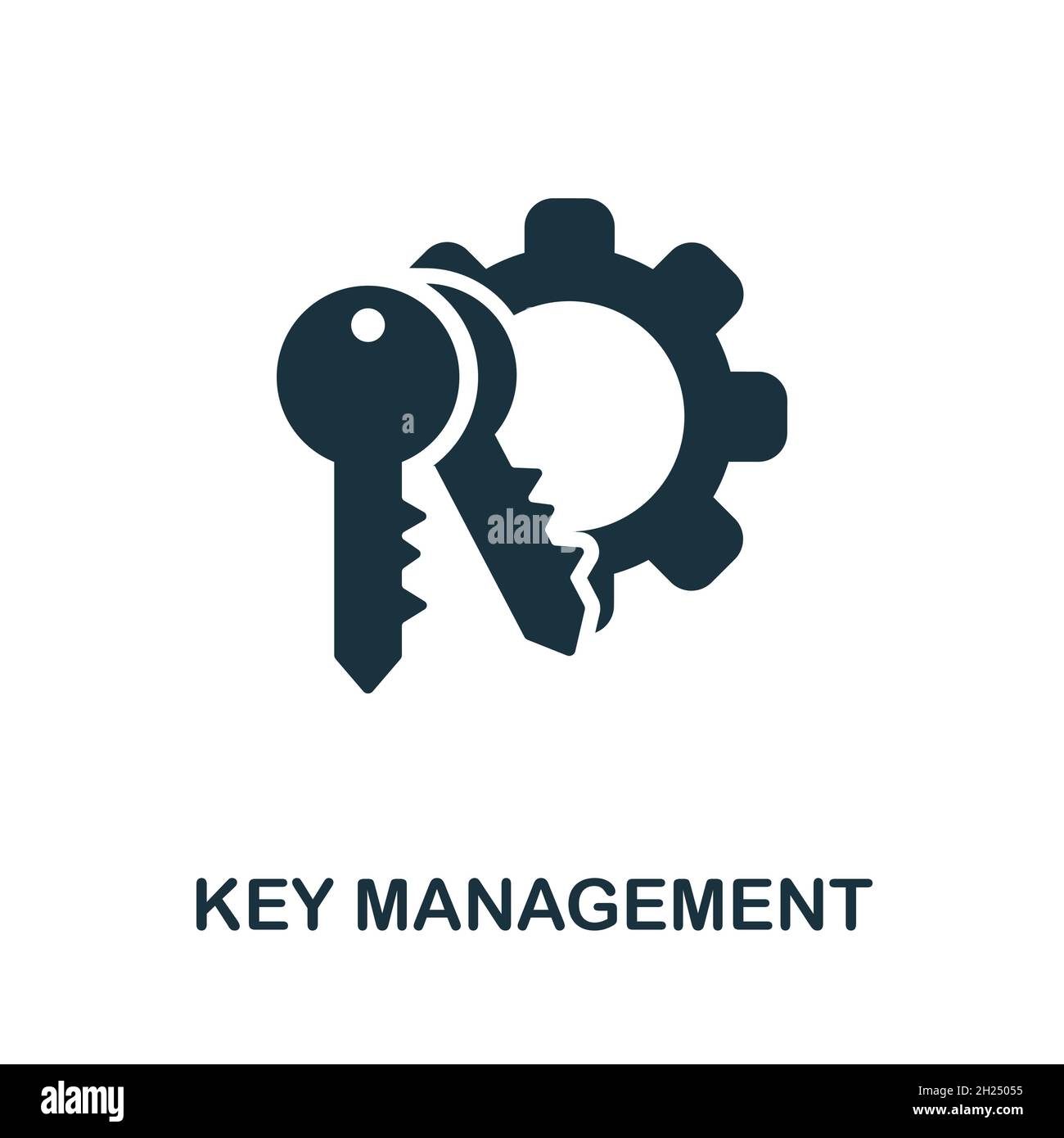 a
alamy

KEY MANAGEMENT

alamy
Image ID: 2H25055
www.alamy.com