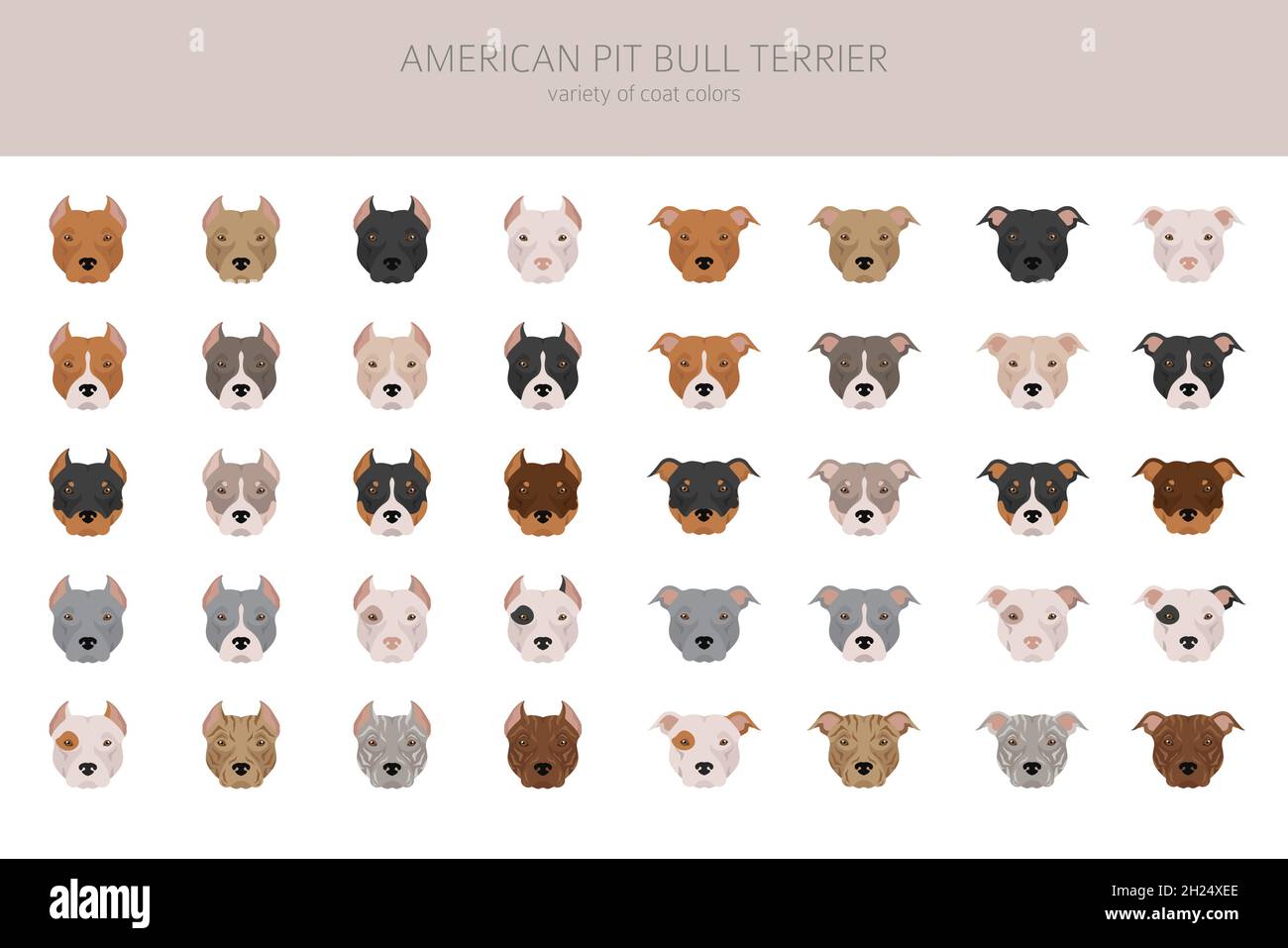 AMERICAN PIT BULL TERRIER
variety of coat colors

alamy

Image ID: 2H24XEE
www.alamy.com