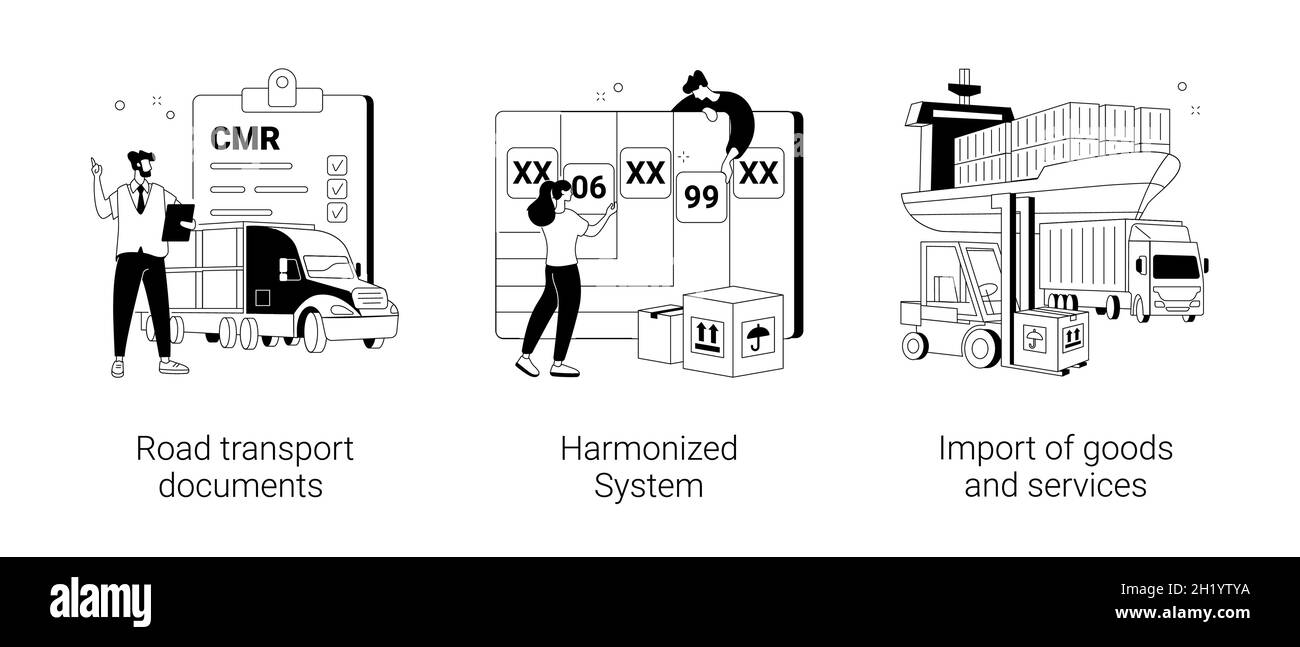 CMR

XX 06 XX 99 XX

Road transport documents

Harmonized System

Import of goods and services

alamy

Image ID: 2H1YTYA
www.alamy.com