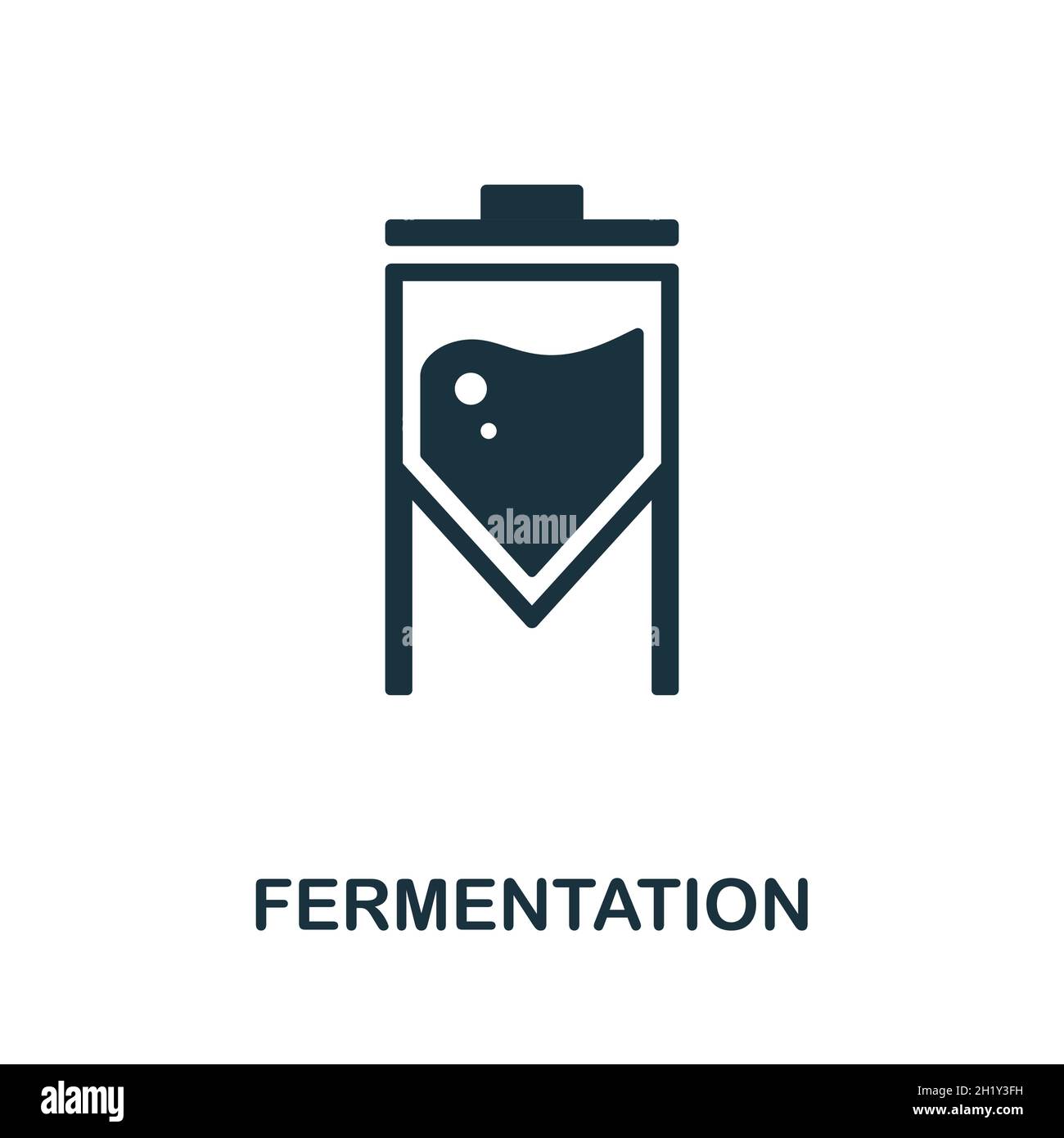 alamy

FERMENTATION

alamy

Image ID: 2H1Y3FH
www.alamy.com