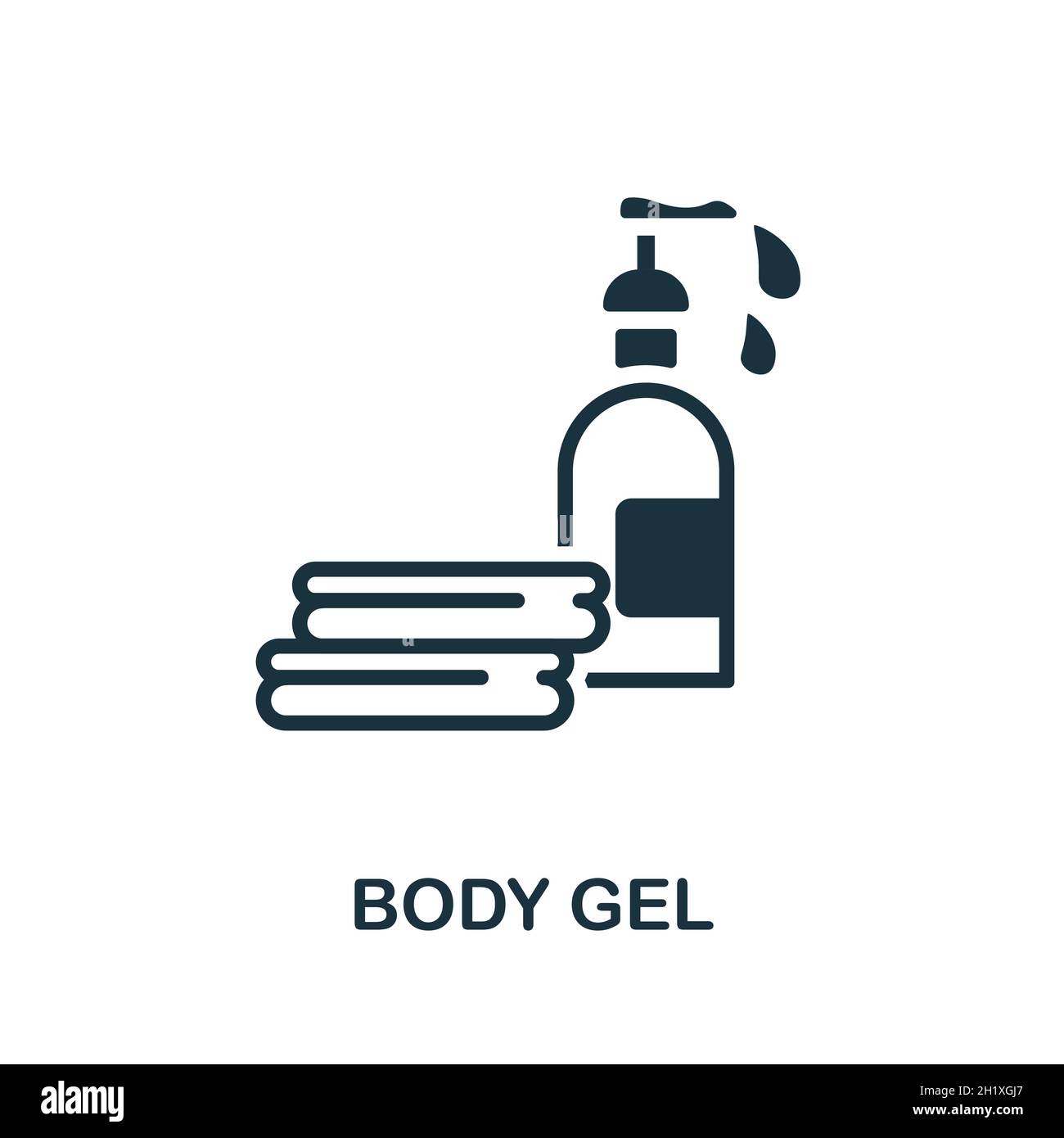 BODY GEL

alamy

Image ID: 2H1XGJ7
www.alamy.com