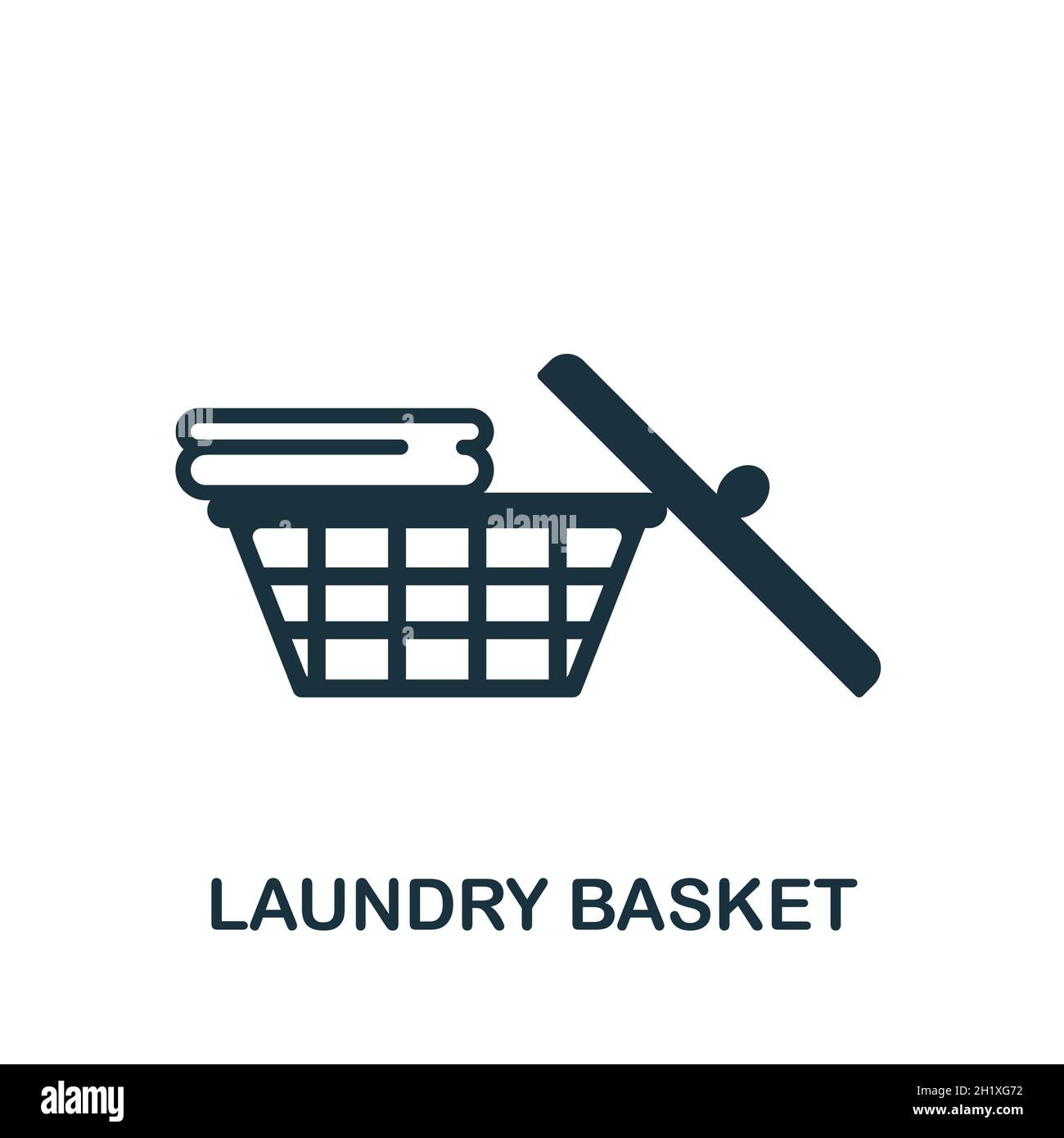 alamy

LAUNDRY BASKET

alamy

Image ID: 2H1XG72
www.alamy.com