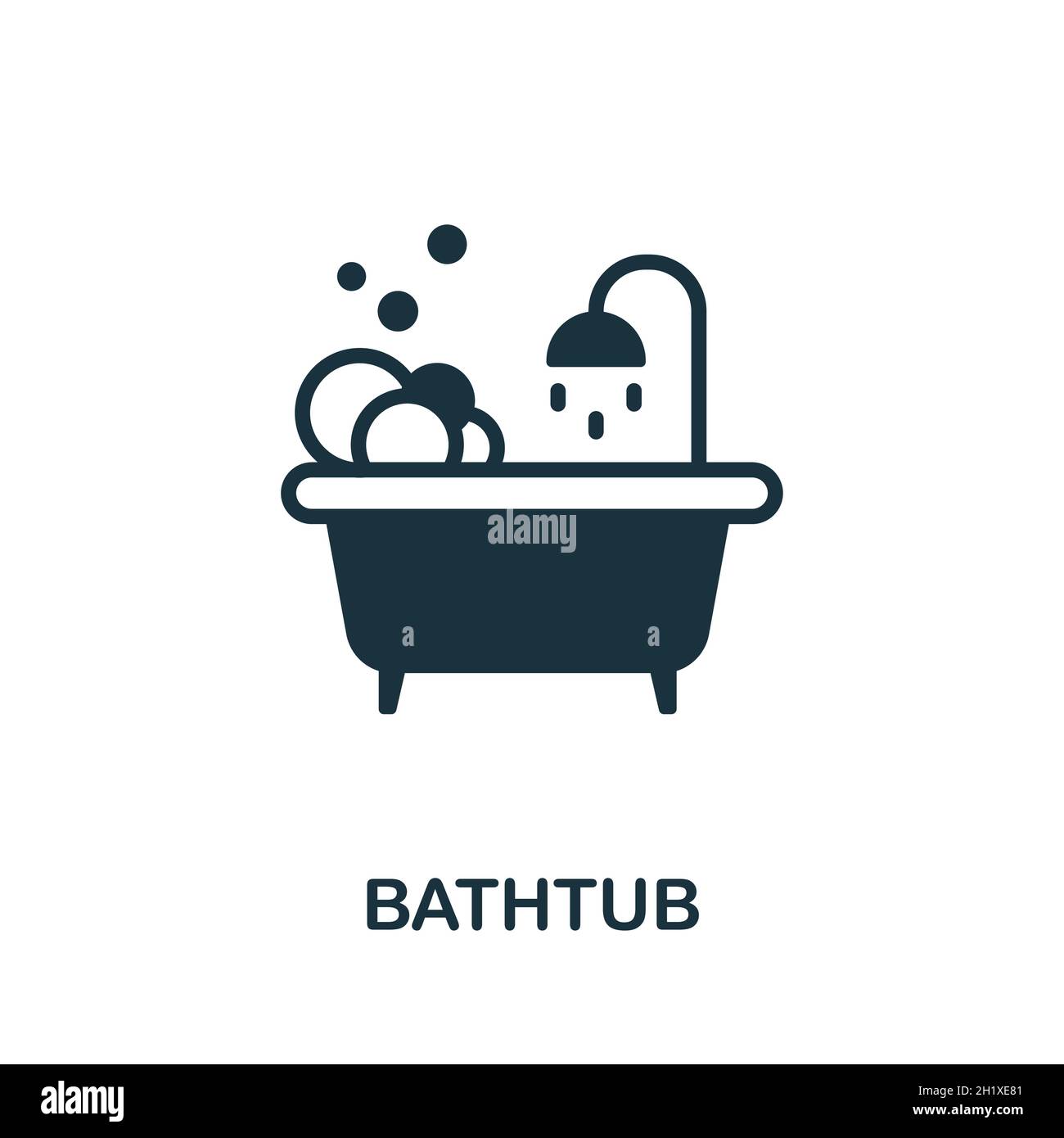 alamy

a a

BATHTUB

alamy

Image ID: 2H1XE81
www.alamy.com