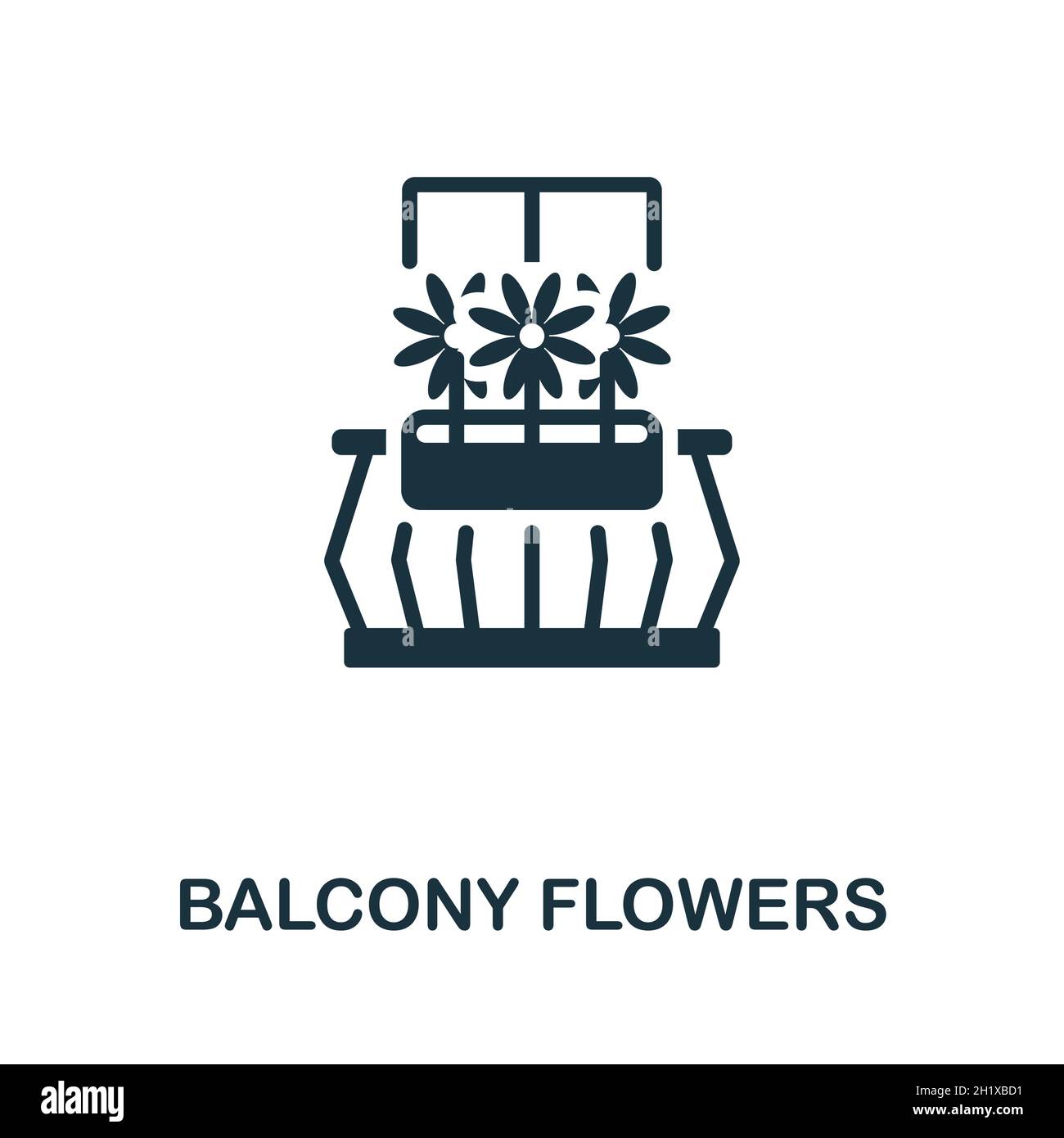 BALCONY FLOWERS

alamy

Image ID: 2H1XBD1
www.alamy.com