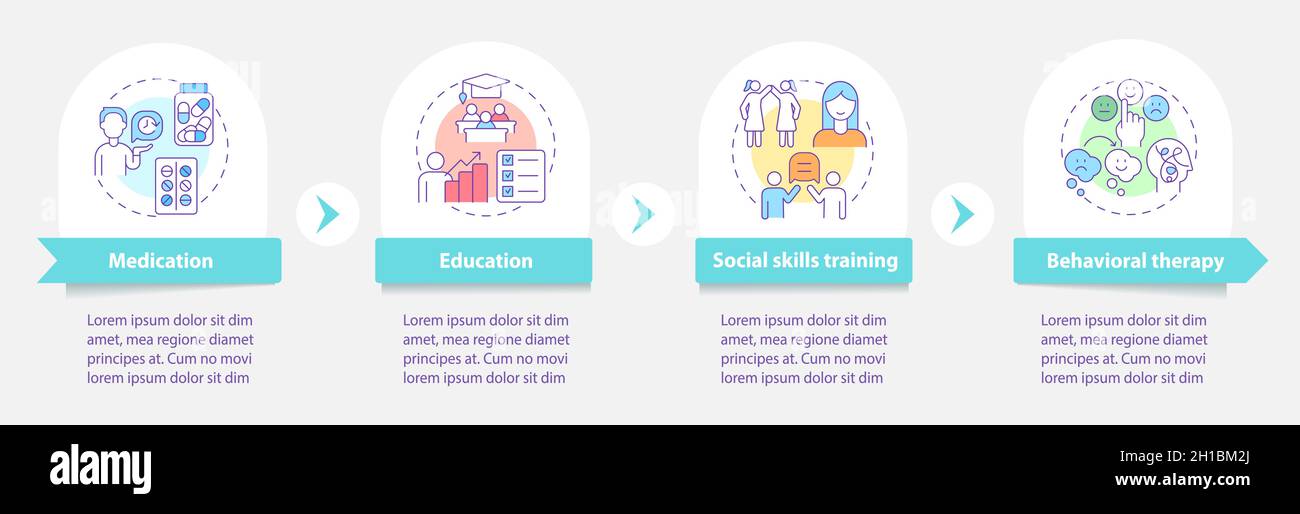 Medication

Lorem ipsum dolor sit dim amet, mea regione diamet principes at. Cum no movi lorem ipsum dolor sit dim

Education

Lorem ipsum dolor sit dim amet, mea regione diamet principes at. Cum no movi lorem ipsum dolor sit dim

Social skills training

Lorem ipsum dolor sit dim amet, mea regione diamet principes at. Cum no movi lorem ipsum dolor sit dim

Behavioral therapy

Lorem ipsum dolor sit dim amet, mea regione diamet principes at. Cum no movi lorem ipsum dolor sit dim

alamy

Image ID: 2H1BM2J
www.alamy.com