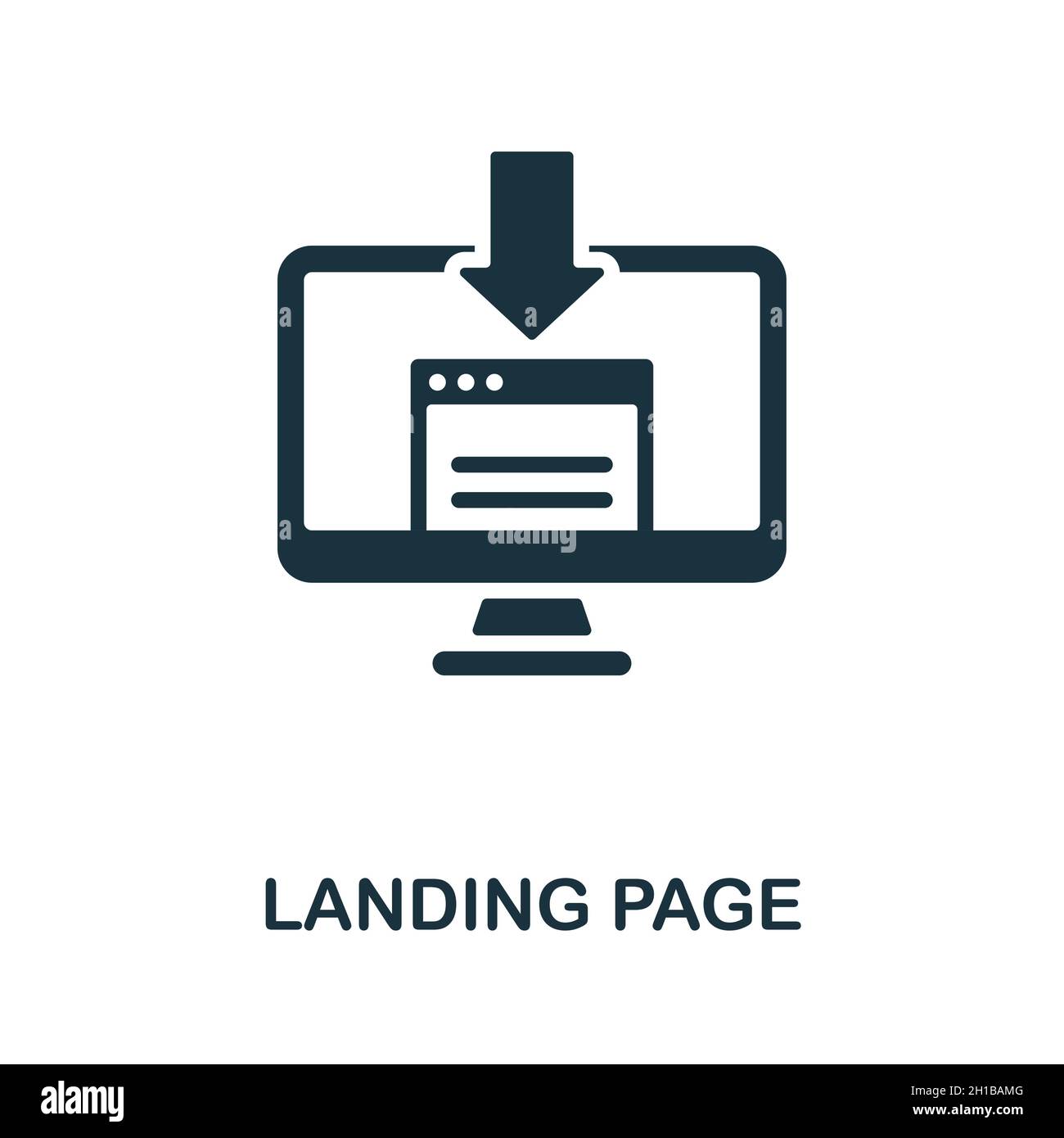 alamy

LANDING PAGE

alamy

Image ID: 2H1BAMG
www.alamy.com