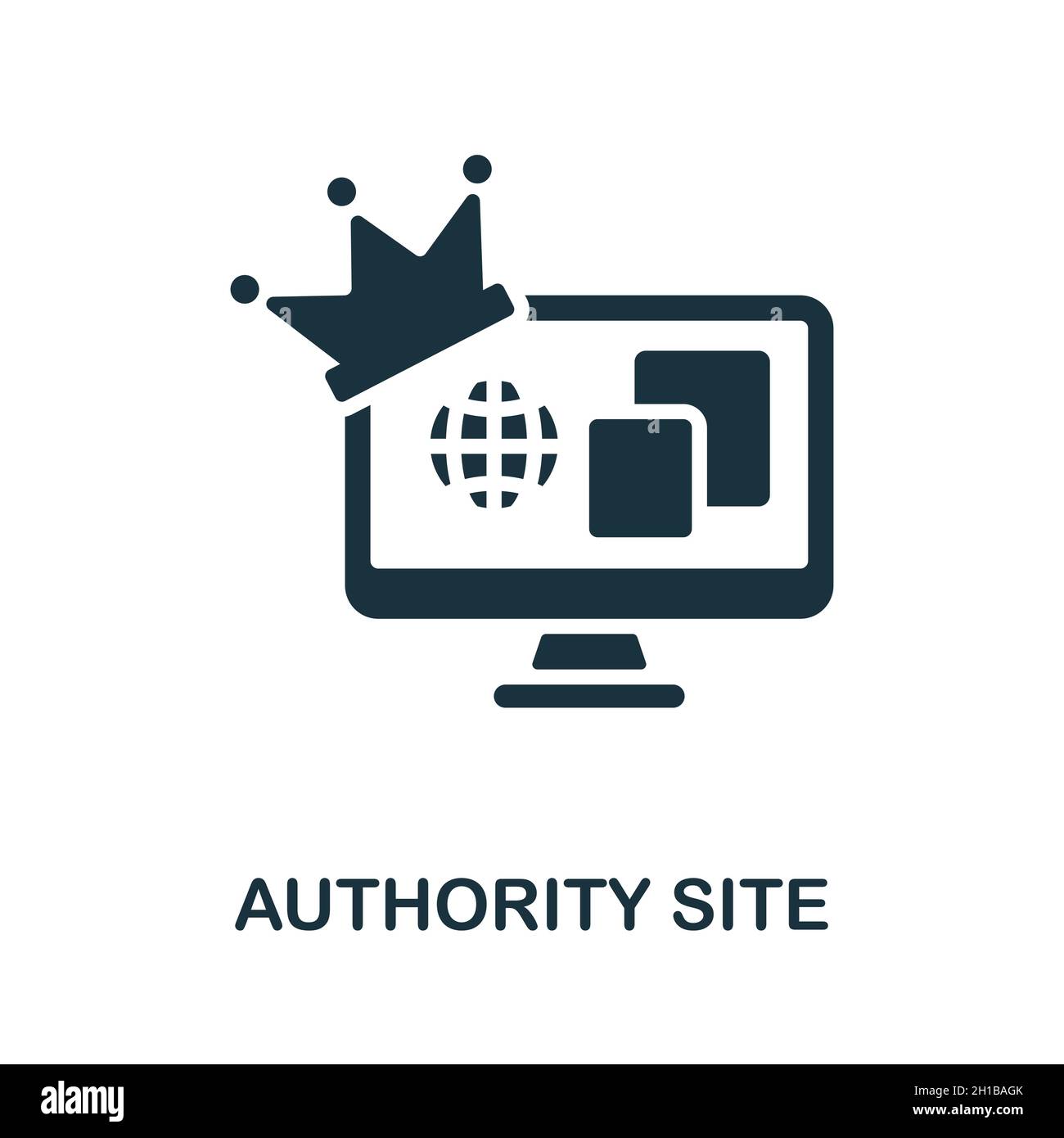 AUTHORITY SITE

alamy

Image ID: 2H1BAGK
www.alamy.com