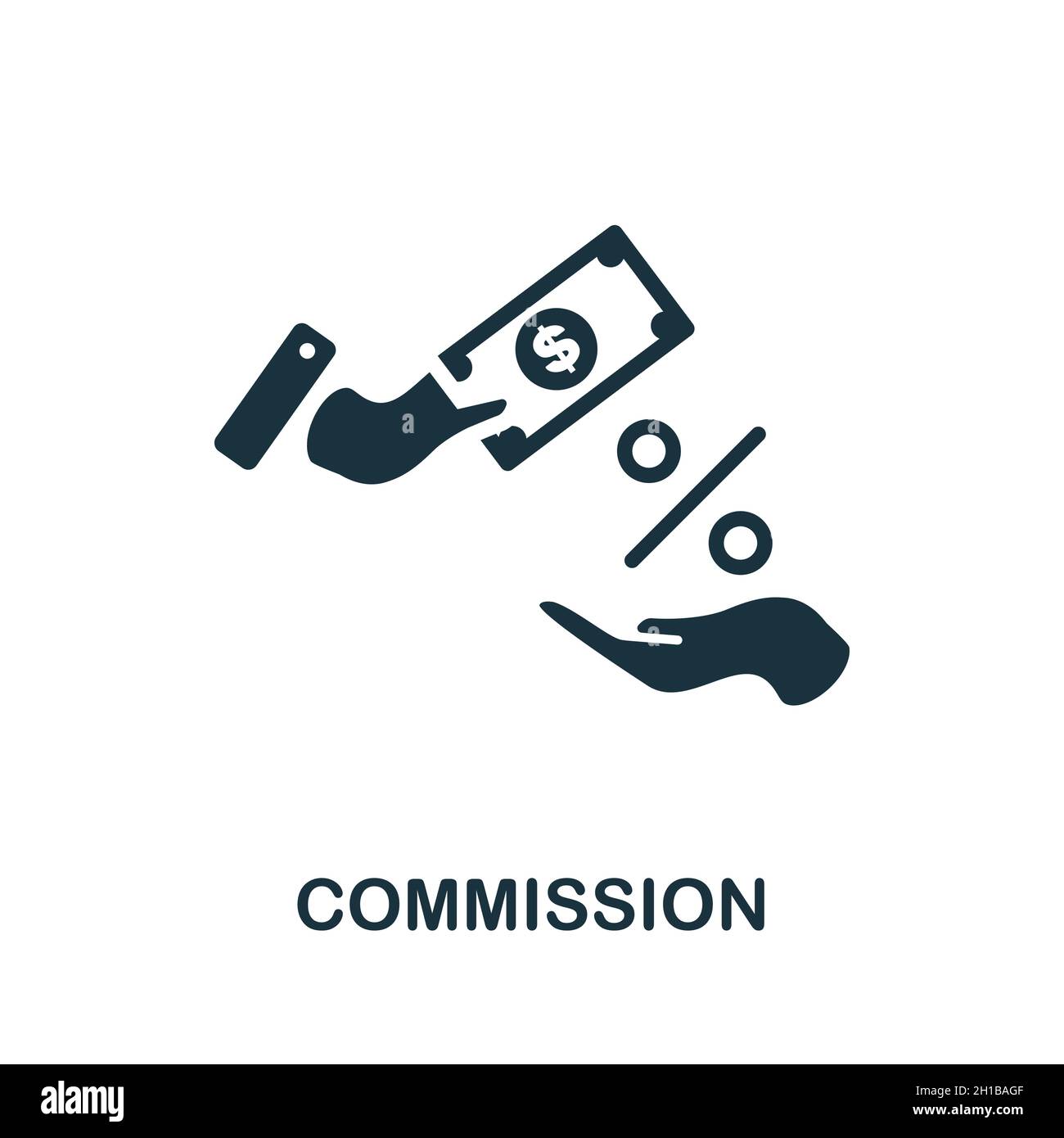 $

%

COMMISSION

alamy

Image ID: 2H1BAGF
www.alamy.com