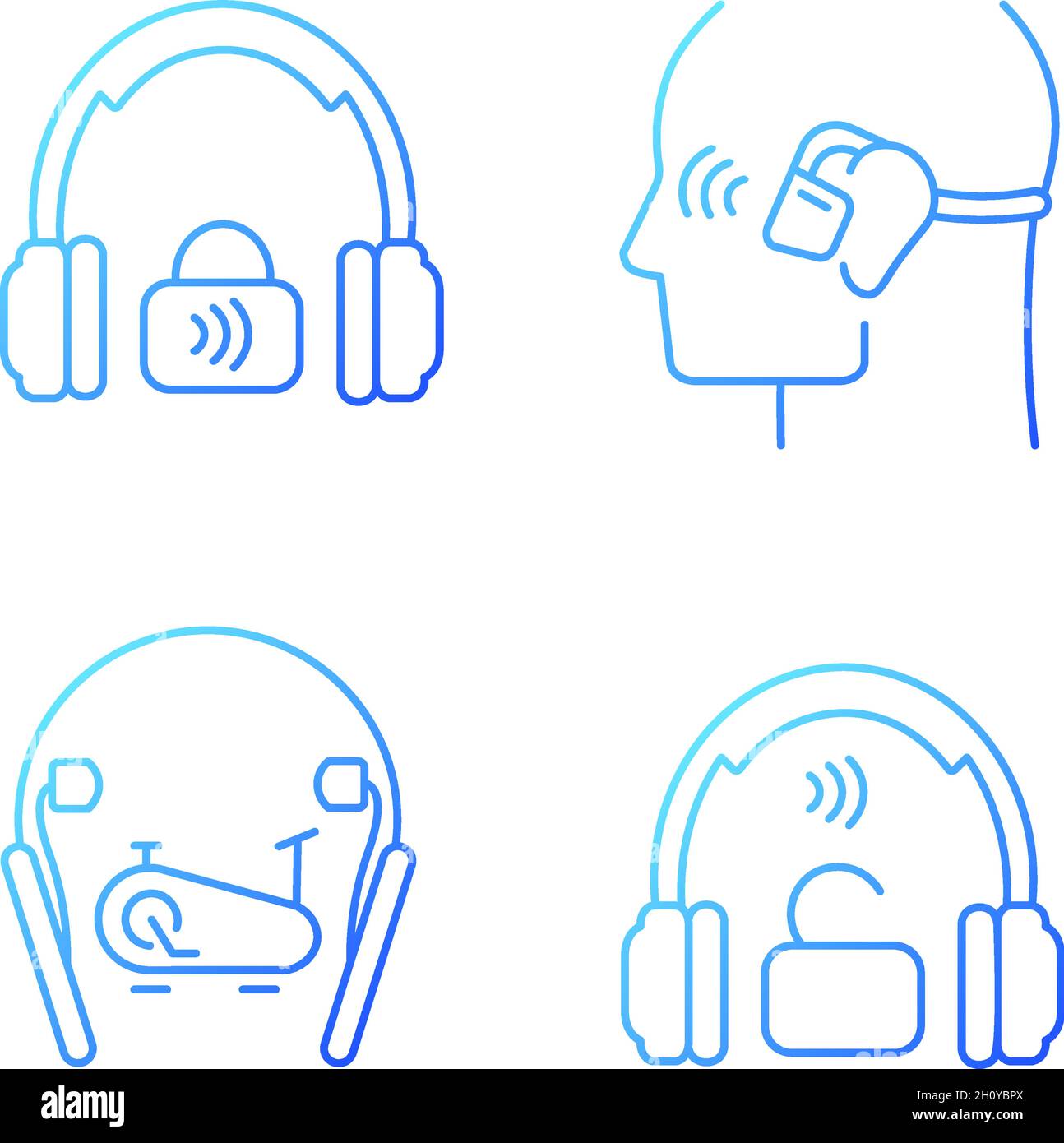 alamy

Image ID: 2H0YBPX
www.alamy.com