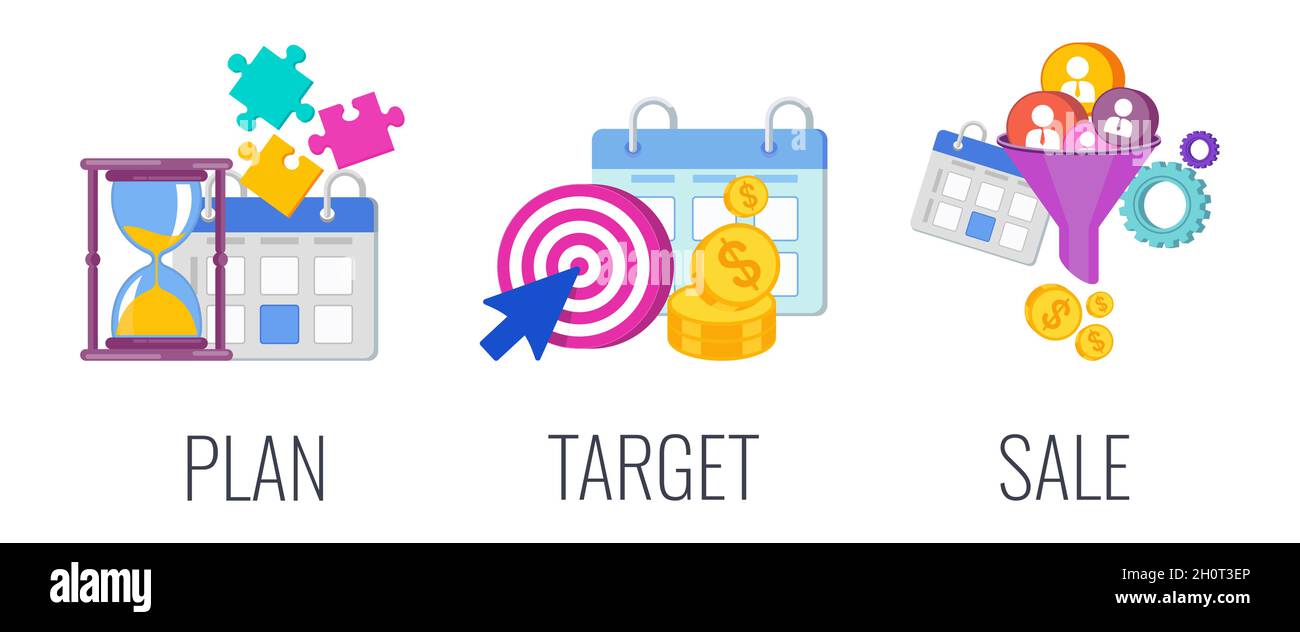 PLAN

TARGET

SALE

alamy

Image ID: 2H0T3EP
www.alamy.com