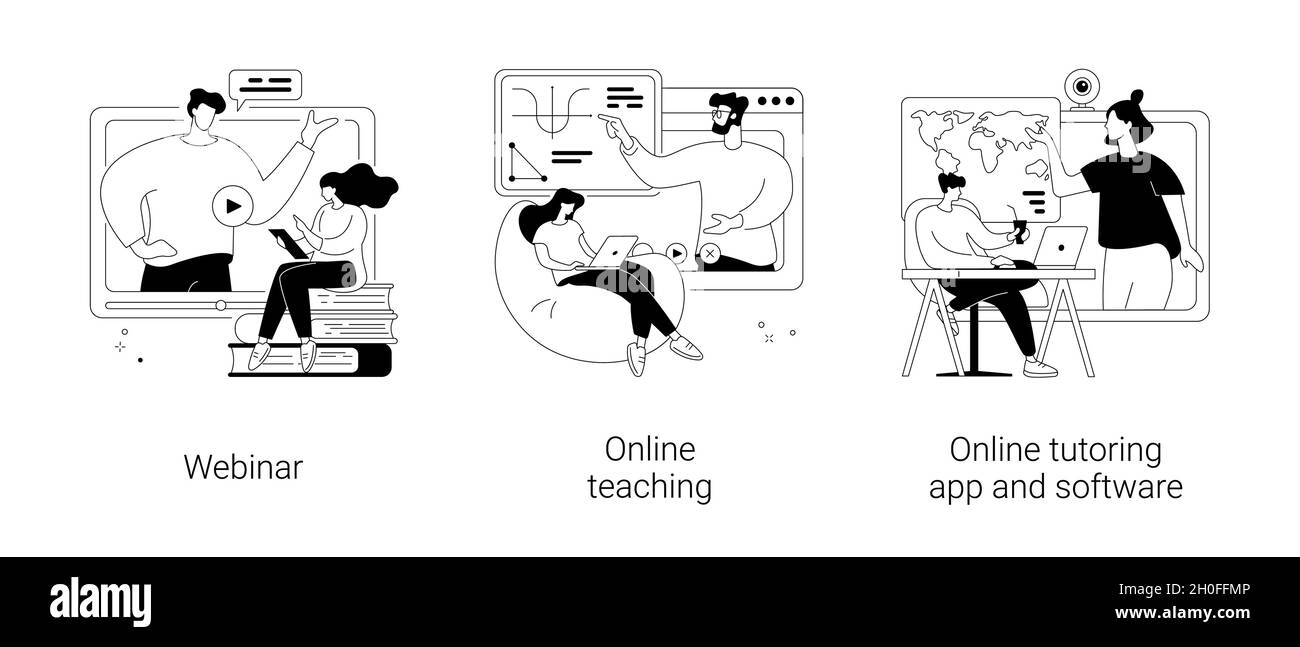 Webinar

Online teaching

Online tutoring app and software

alamy

Image ID: 2H0FFMP
www.alamy.com