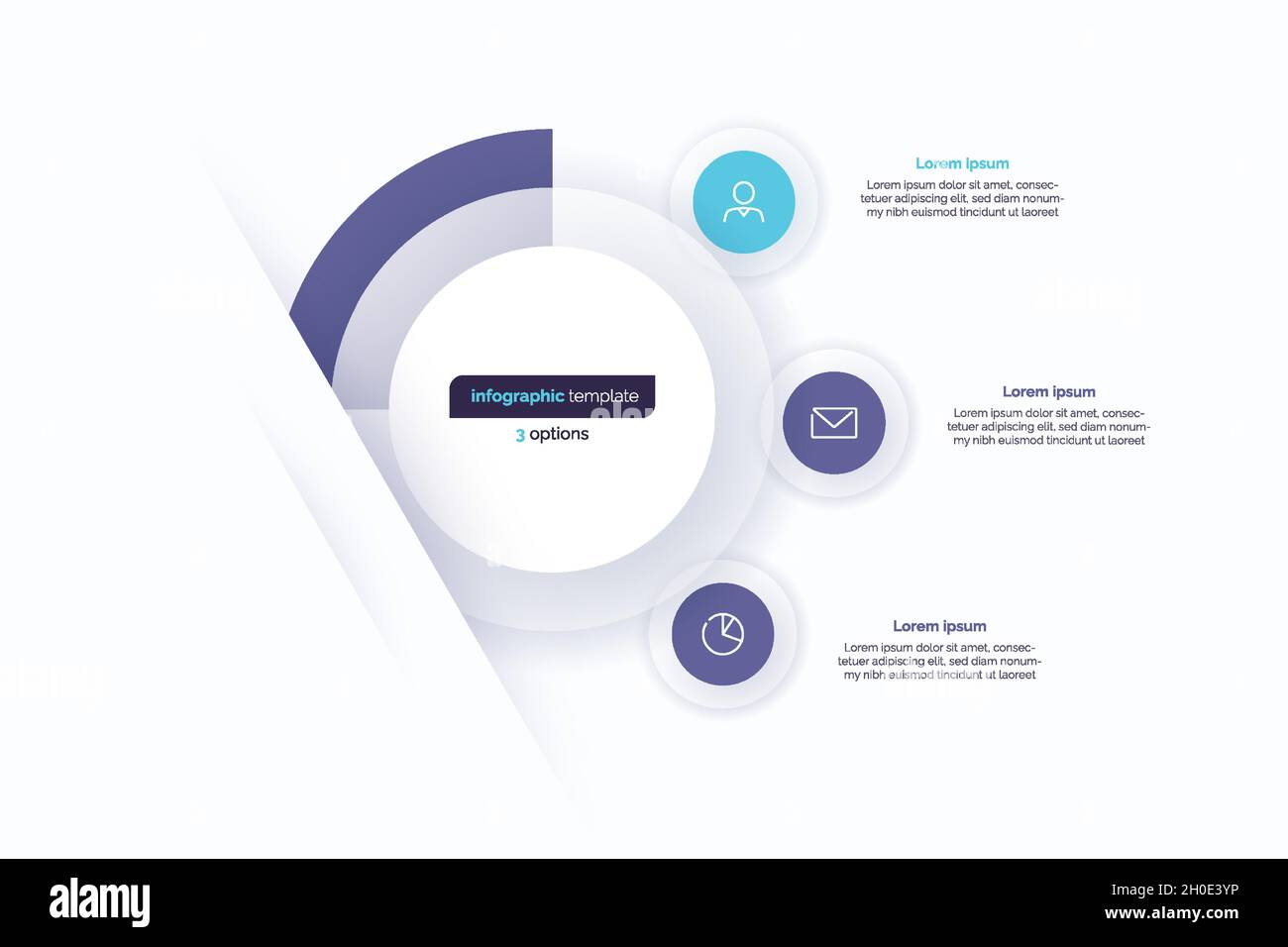 infographic template
3 options

Lorem ipsum
Lorem ipsum dolor sit amet, consectetuer adipiscing elit, sed diam nonummy nibh euismod tincidunt ut laoreet

Lorem ipsum
Lorem ipsum dolor sit amet, consectetuer adipiscing elit, sed diam nonummy nibh euismod tincidunt ut laoreet

Lorem ipsum
Lorem ipsum dolor sit amet, consectetuer adipiscing elit, sed diam nonummy nibh euismod tincidunt ut laoreet

alamy
Image ID: 2H0E3YP
www.alamy.com