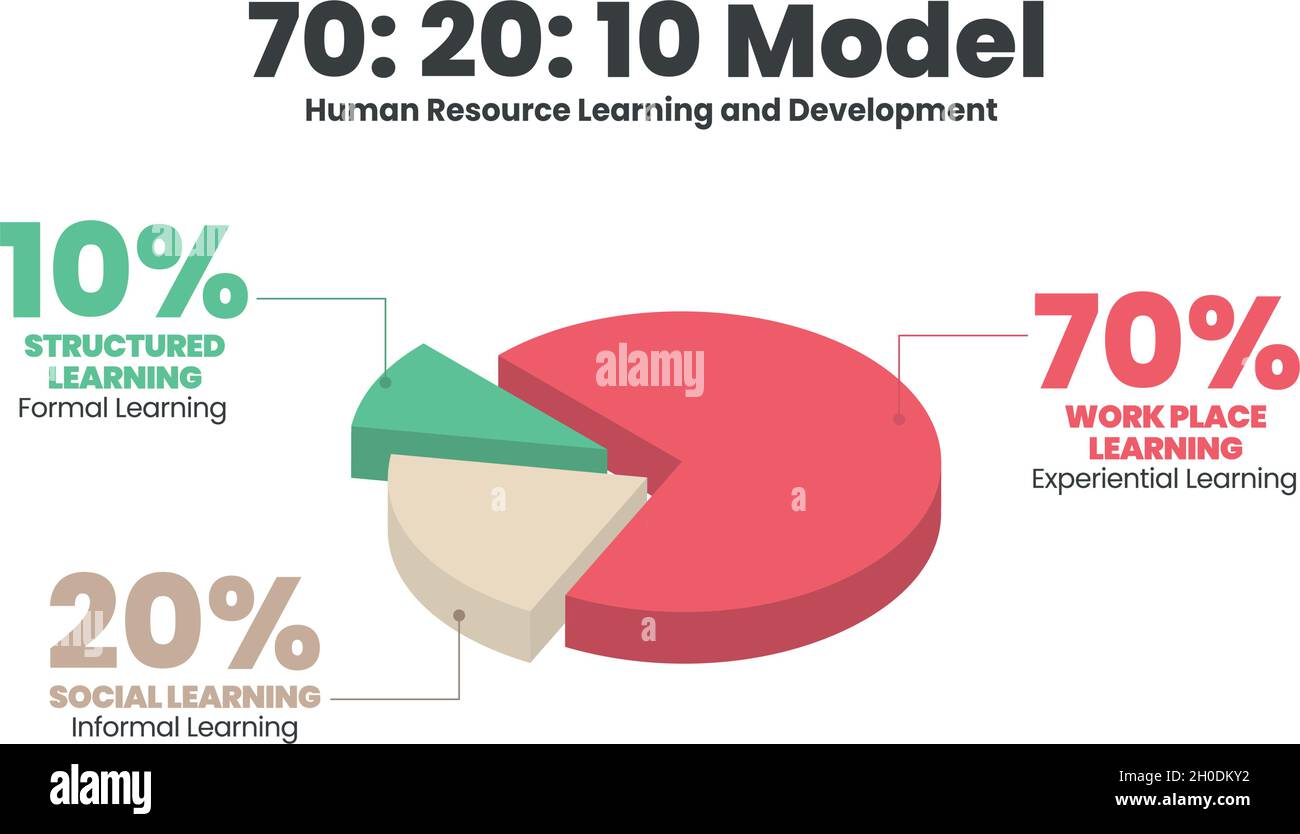 70: 20: 10 Model
Human Resource Learning and Development

10%
STRUCTURED LEARNING
Formal Learning

alamy

70%
WORK PLACE LEARNING
Experiential Learning

20%
SOCIAL LEARNING
Informal Learning

alamy
2H0DKY2
www.alamy.com