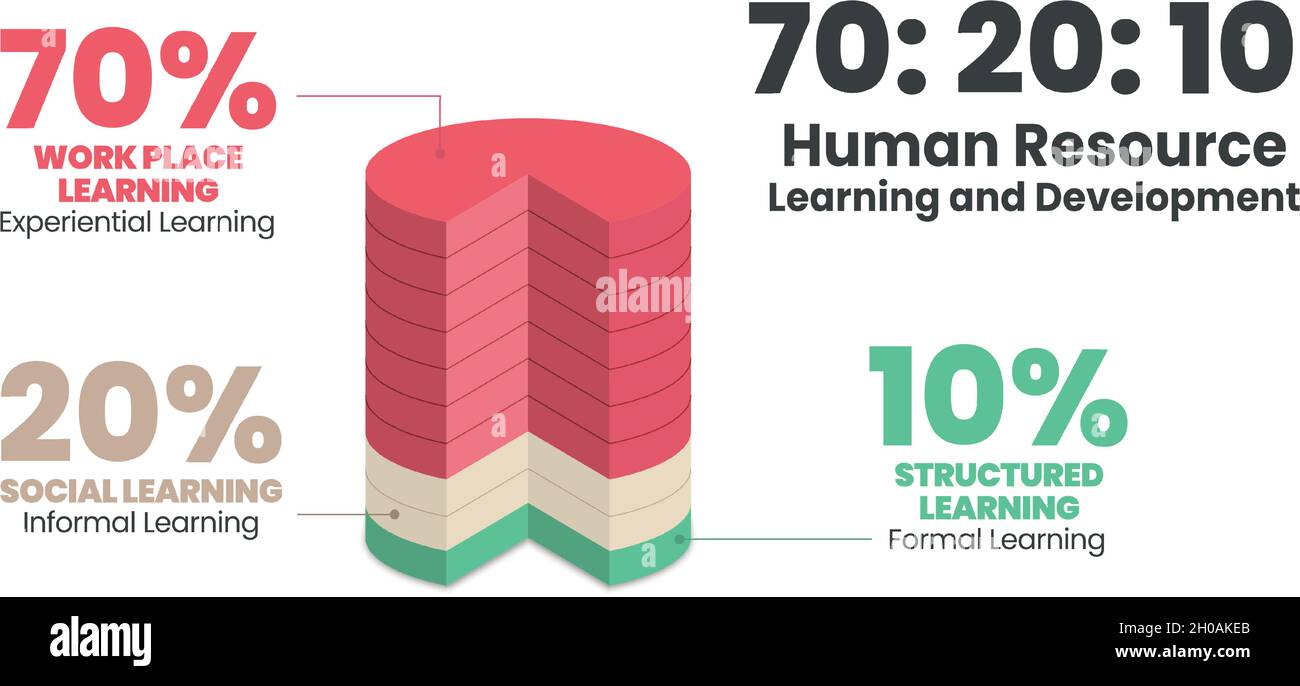 70%
WORK PLACE LEARNING
Experiential Learning

70: 20: 10
Human Resource
Learning and Development

alamy

20%
SOCIAL LEARNING
Informal Learning

10%
STRUCTURED LEARNING
Formal Learning

alamy
2H0AKEB
www.alamy.com