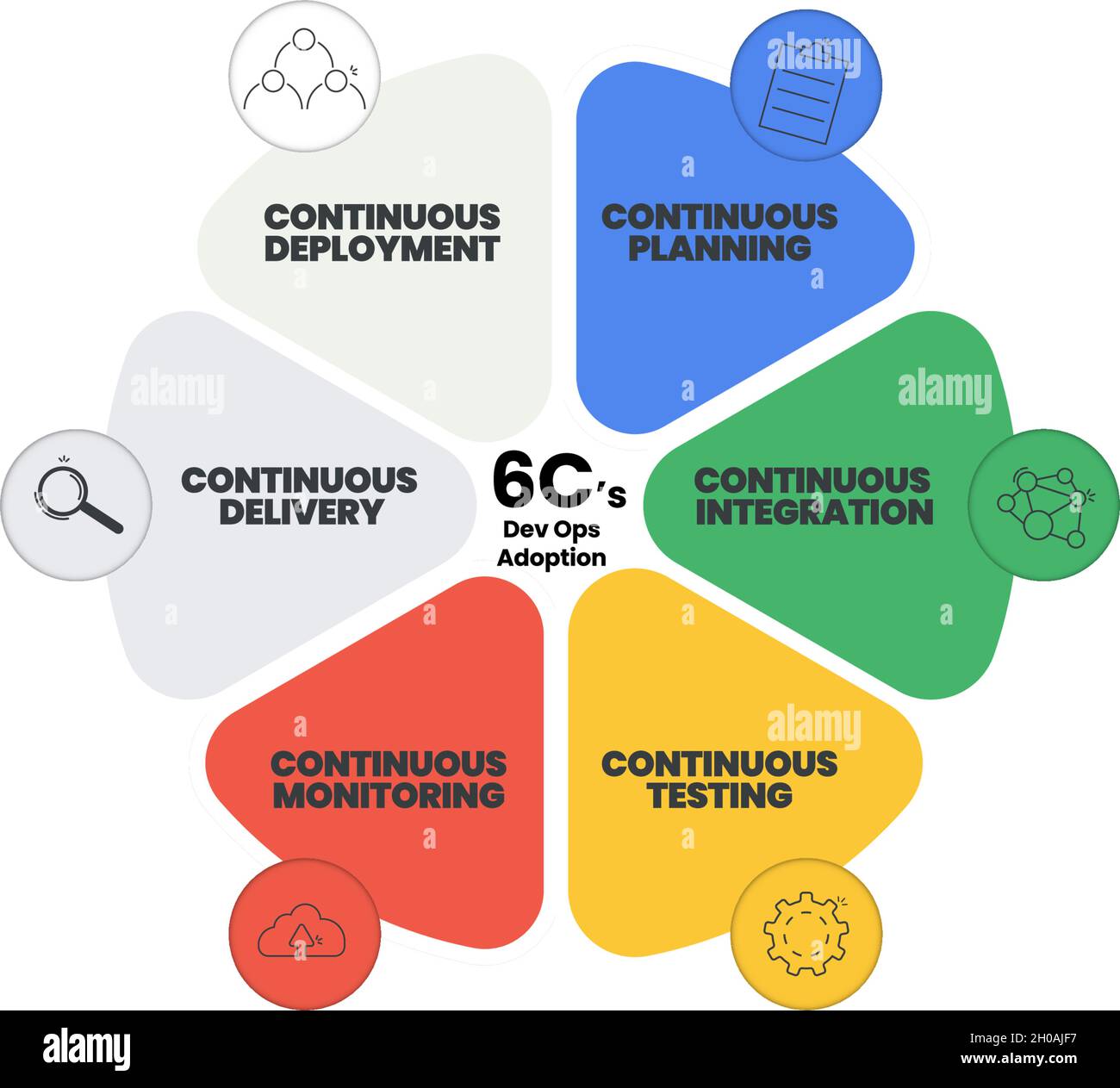 CONTINUOUS DEPLOYMENT

CONTINUOUS PLANNING

CONTINUOUS DELIVERY

6C's
Dev Ops
Adoption

CONTINUOUS INTEGRATION

CONTINUOUS MONITORING

CONTINUOUS TESTING

alamy

alamy

alamy

alamy

alamy

Image ID: 2H0AJF7
www.alamy.com