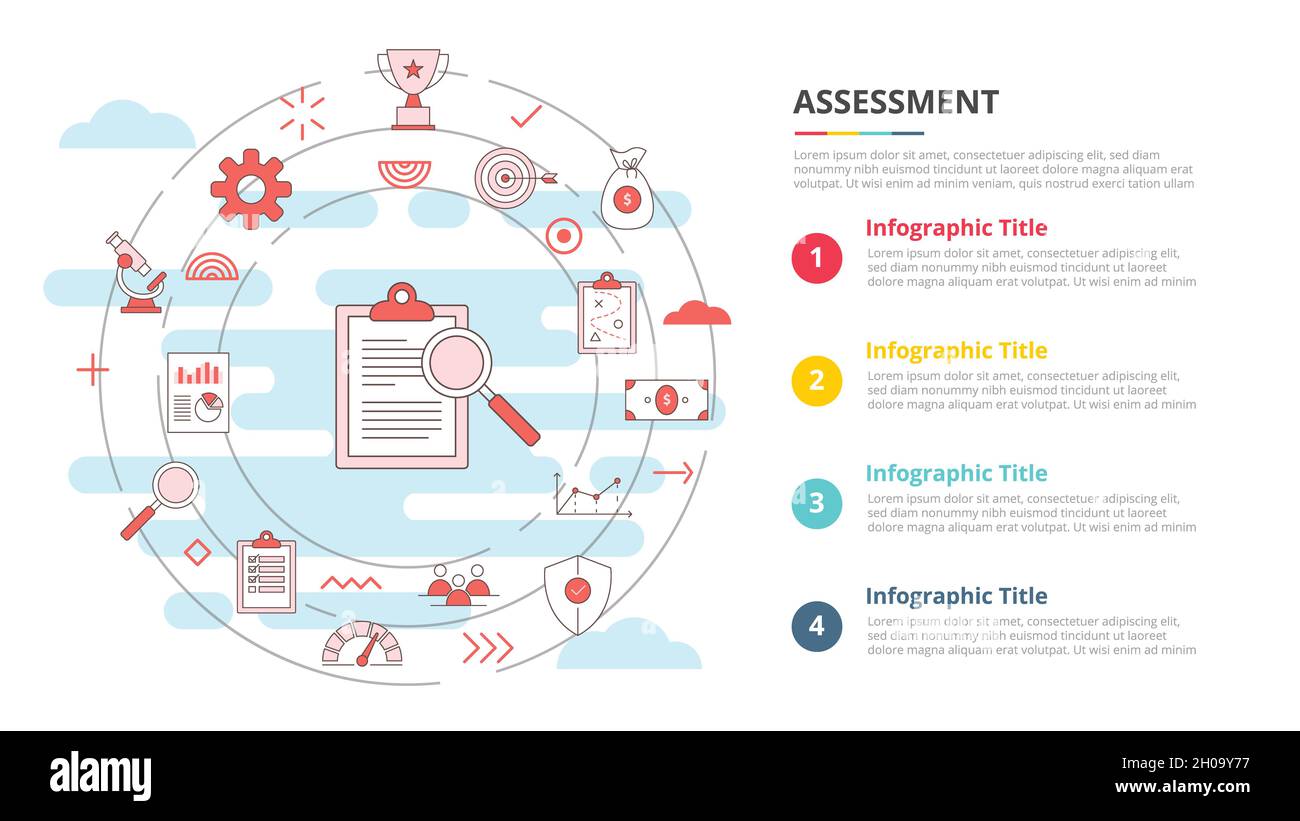 ASSESSMENT

Lorem ipsum dolor sit amet, consectetuer adipiscing elit, sed diam nonummy nibh euismod tincidunt ut laoreet dolore magna aliquam erat volutpat. Ut wisi enim ad minim veniam, quis nostrud exerci tation ullam

1
Infographic Title
Lorem ipsum dolor sit amet, consectetuer adipiscing elit, sed diam nonummy nibh euismod tincidunt ut laoreet dolore magna aliquam erat volutpat. Ut wisi enim ad minim

2
Infographic Title
Lorem ipsum dolor sit amet, consectetuer adipiscing elit, sed diam nonummy nibh euismod tincidunt ut laoreet dolore magna aliquam erat volutpat. Ut wisi enim ad minim

3
Infographic Title
Lorem ipsum dolor sit amet, consectetuer adipiscing elit, sed diam nonummy nibh euismod tincidunt ut laoreet dolore magna aliquam erat volutpat. Ut wisi enim ad minim

4
Infographic Title
Lorem ipsum dolor sit amet, consectetuer adipiscing elit, sed diam nonummy nibh euismod tincidunt ut laoreet dolore magna aliquam erat volutpat. Ut wisi enim ad minim

alamy

Image ID: 2H09Y77
www.alamy.com