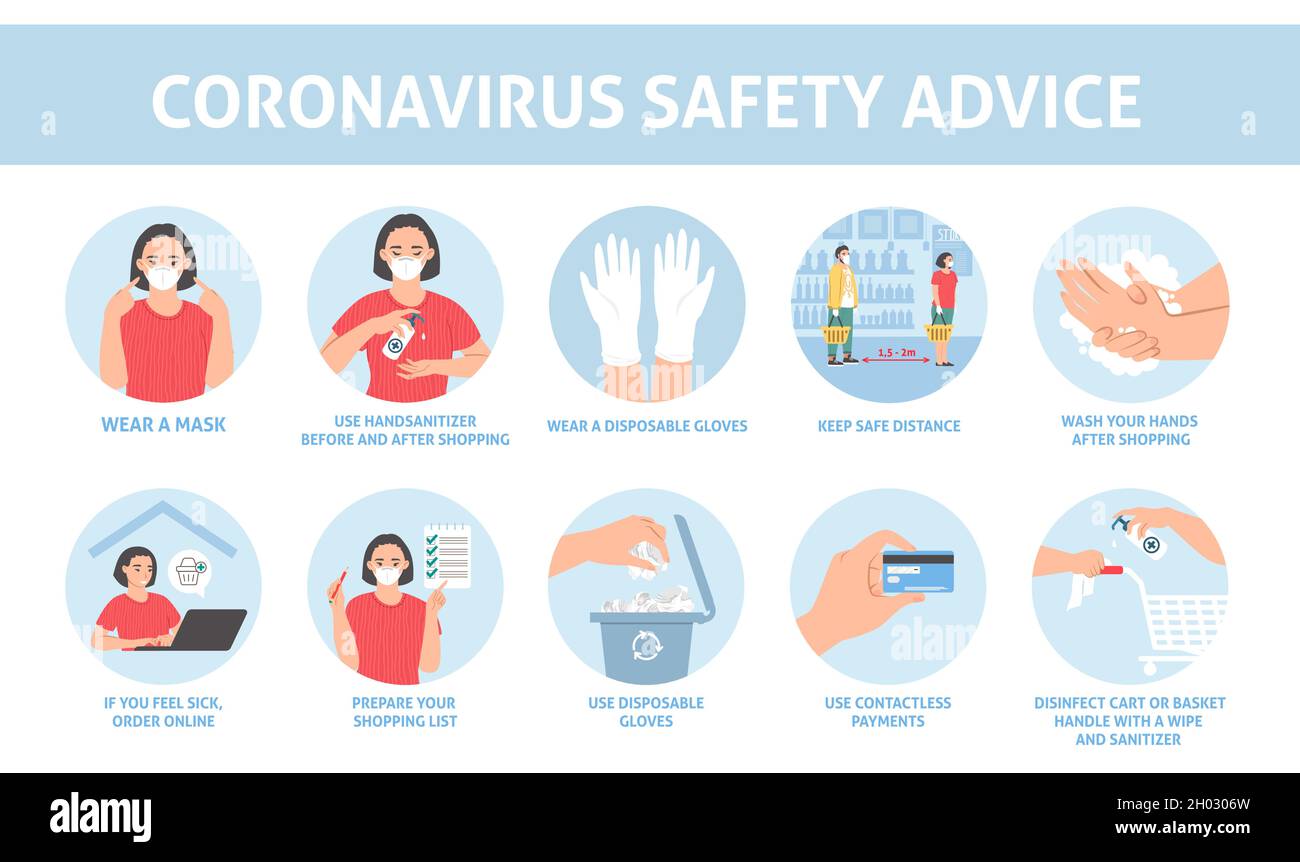 CORONAVIRUS SAFETY ADVICE

WEAR A MASK

USE HANDSANITIZER BEFORE AND AFTER SHOPPING

WEAR A DISPOSABLE GLOVES

1,5 - 2m

KEEP SAFE DISTANCE

WASH YOUR HANDS AFTER SHOPPING

IF YOU FEEL SICK, ORDER ONLINE

PREPARE YOUR SHOPPING LIST

USE DISPOSABLE GLOVES

USE CONTACTLESS PAYMENTS

DISINFECT CART OR BASKET HANDLE WITH A WIPE AND SANITIZER

alamy

Image ID: 2H0306W
www.alamy.com