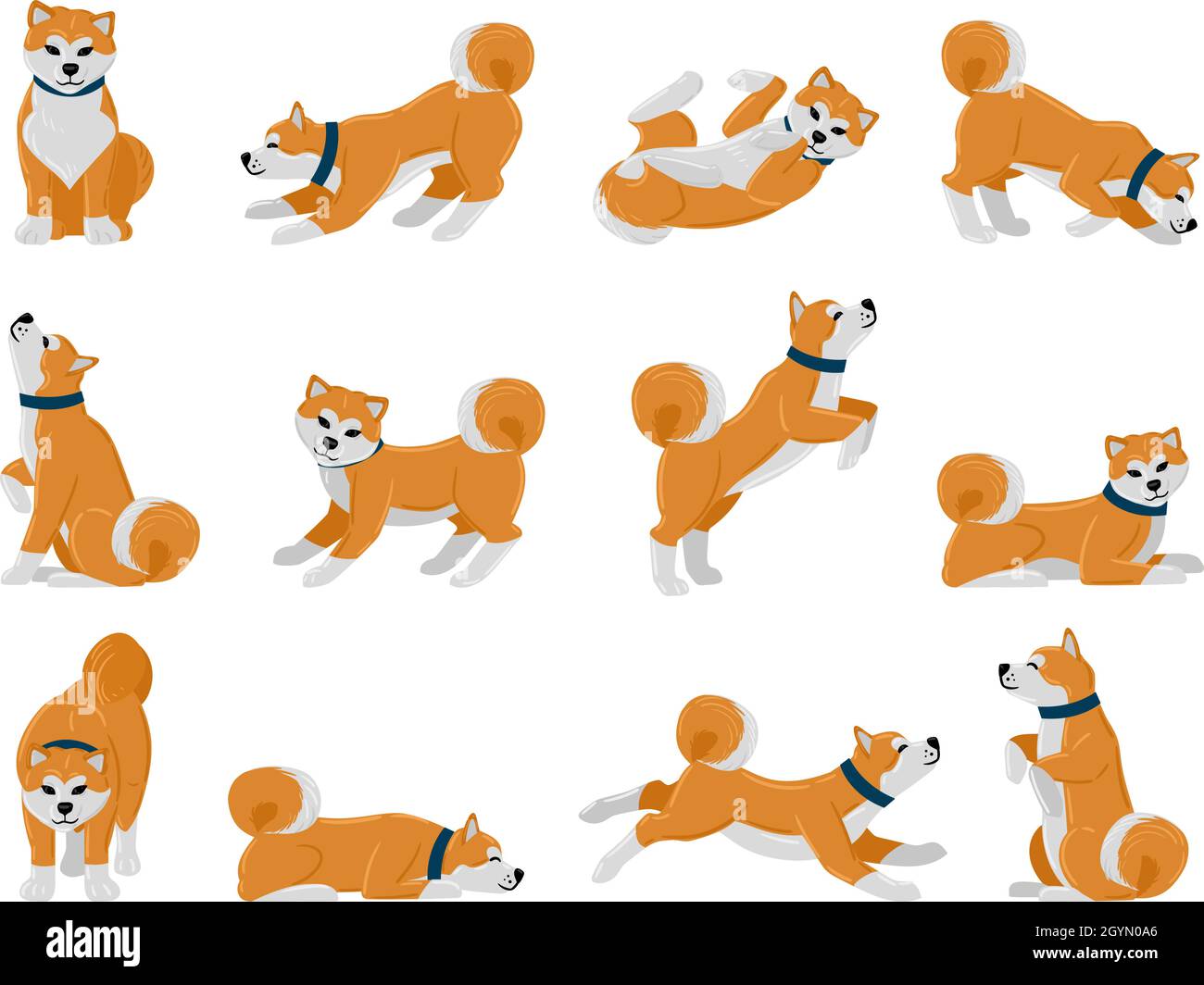 alamy

Image ID: 2GYN0A6
www.alamy.com