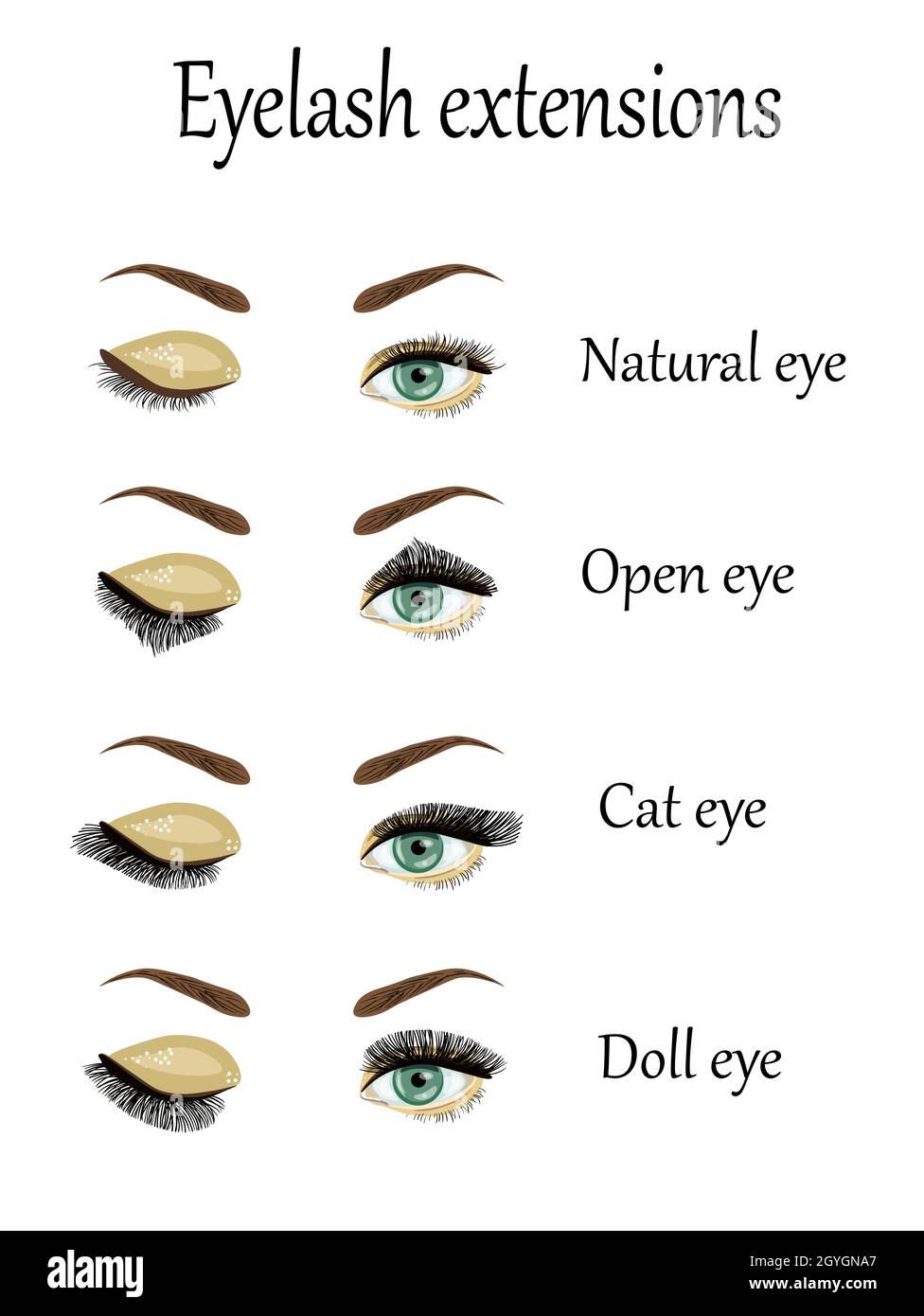 Eyelash extensions

Natural eye

Open eye

Cat eye

Doll eye

alamy

Image ID: 2GYGNA7
www.alamy.com