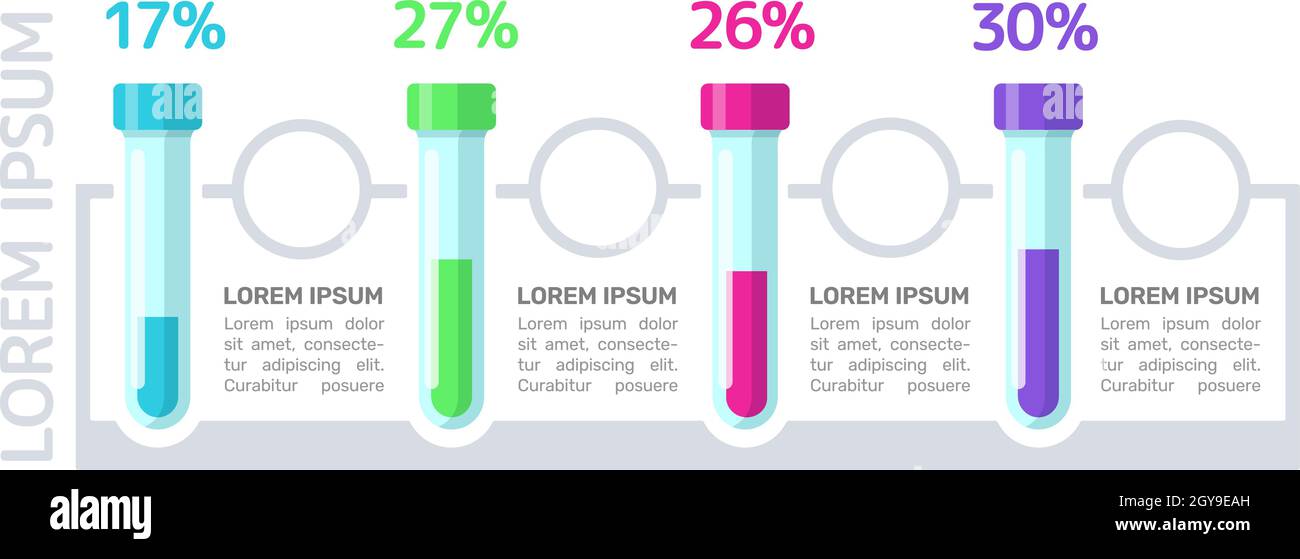 LOREM IPSUM

17%

LOREM IPSUM

Lorem ipsum dolor sit amet, consectetur adipiscing elit. Curabitur posuere

27%

LOREM IPSUM

Lorem ipsum dolor sit amet, consectetur adipiscing elit. Curabitur posuere

26%

LOREM IPSUM

Lorem ipsum dolor sit amet, consectetur adipiscing elit. Curabitur posuere

30%

LOREM IPSUM

Lorem ipsum dolor sit amet, consectetur adipiscing elit. Curabitur posuere

alamy

Image ID: 2GY9EAH
www.alamy.com