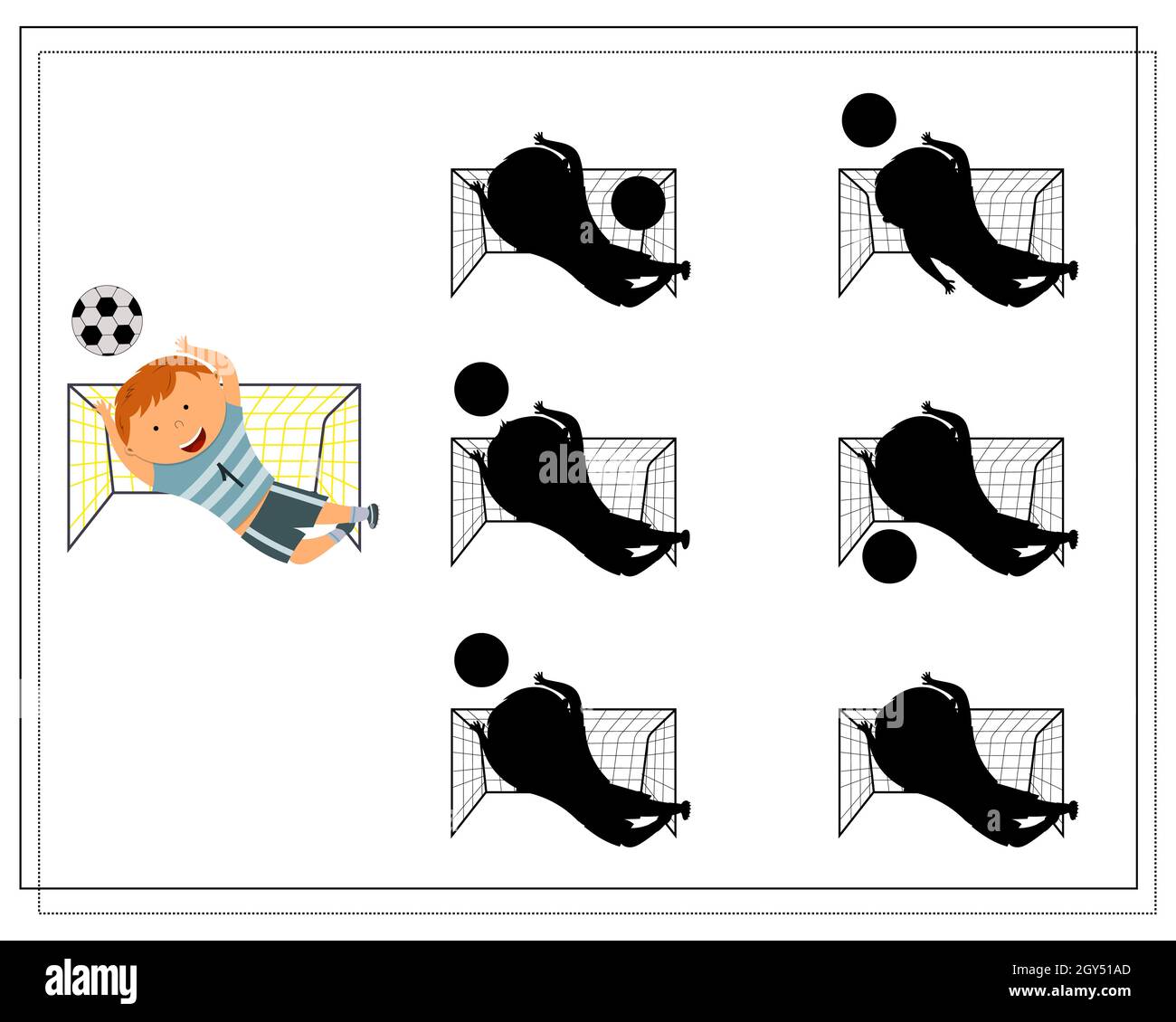 1

alamy

alamy

Image ID: 2GY51AD
www.alamy.com