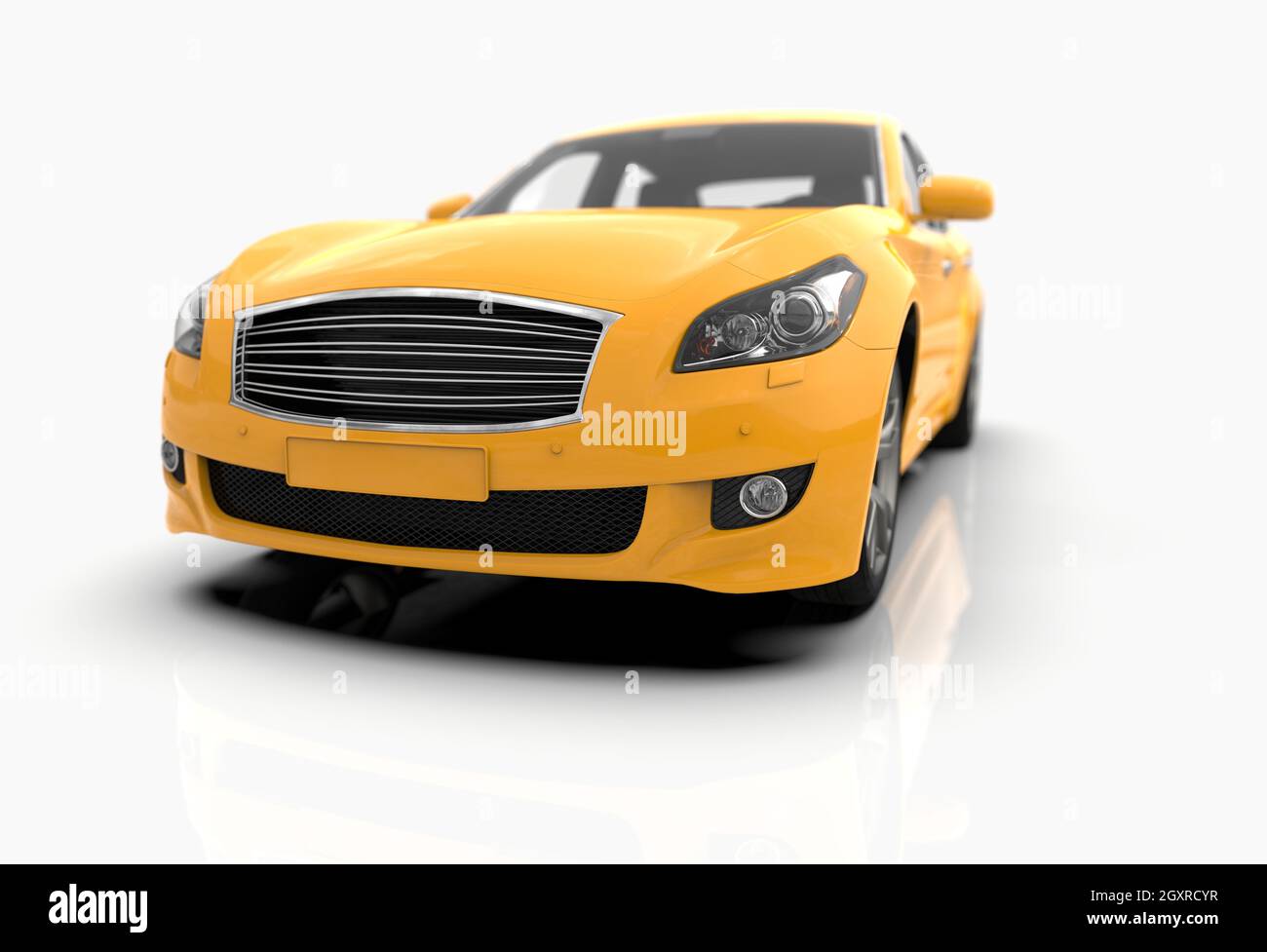 alamy

alamy

alamy

alamy

alamy

alamy

Image ID: 2GXRCYR
www.alamy.com