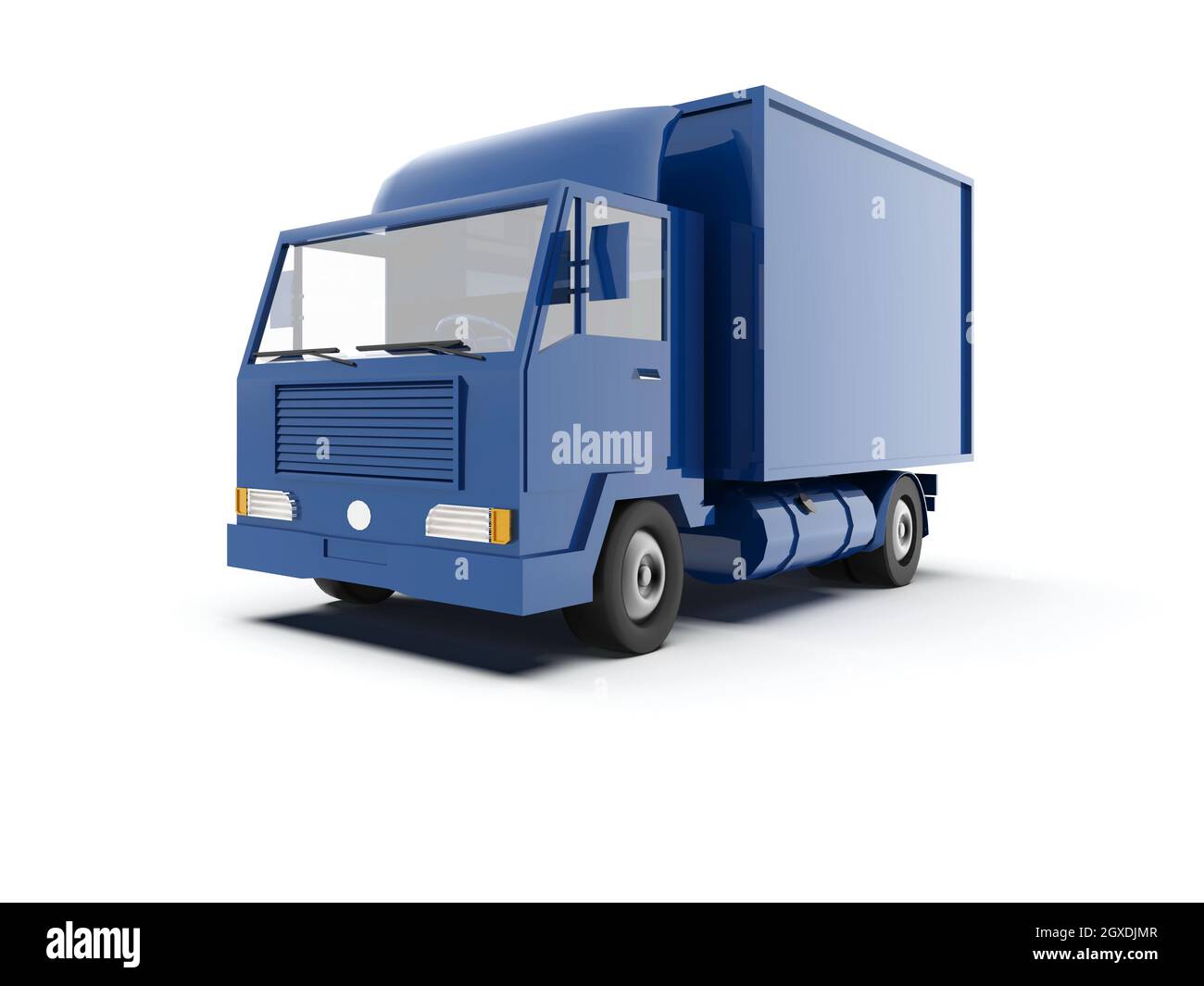 alamy

alamy

Image ID: 2GXDJMR
www.alamy.com