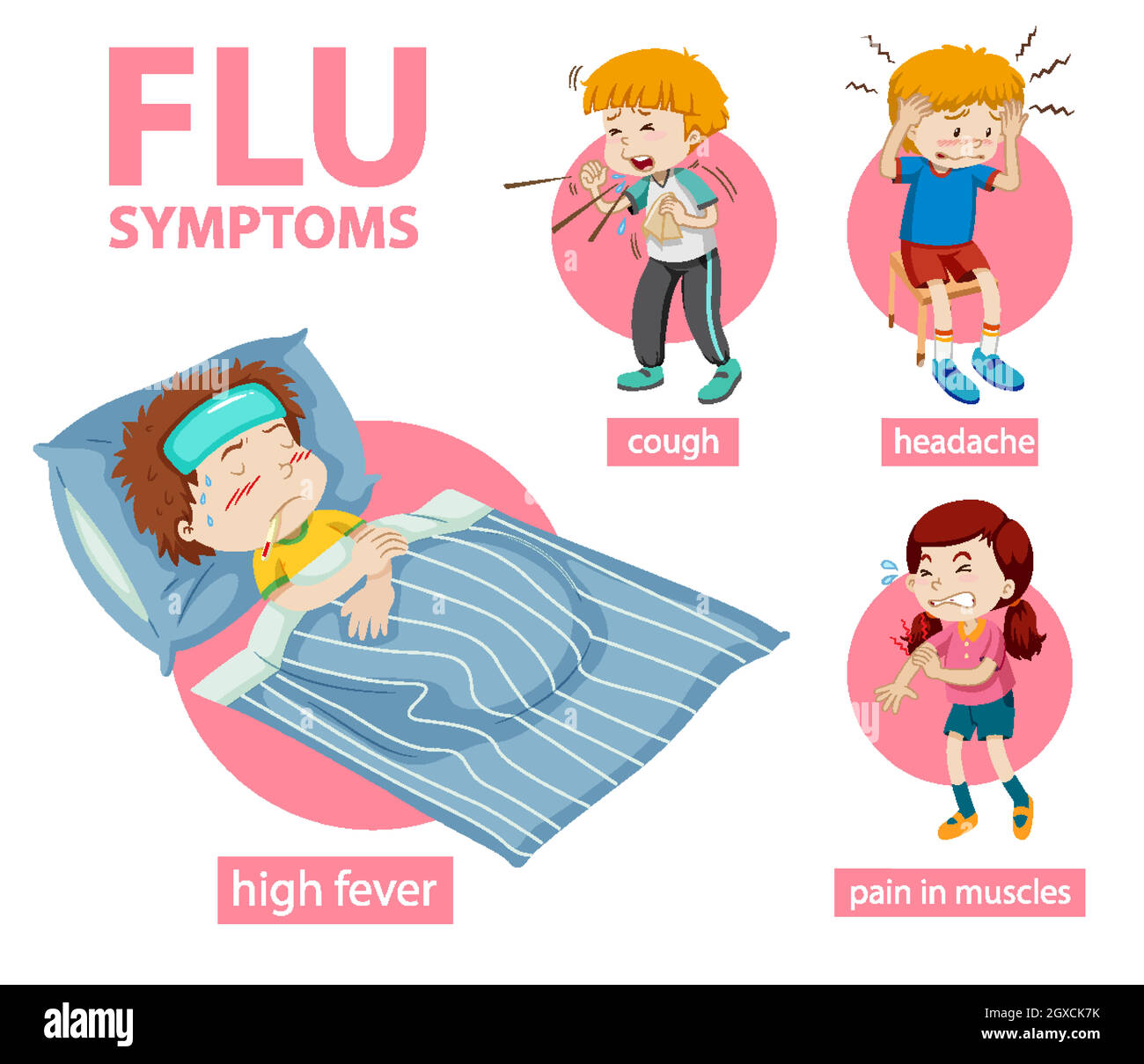 FLU
SYMPTOMS

cough

headache

high fever

pain in muscles

alamy

Image ID: 2GXCK7K
www.alamy.com