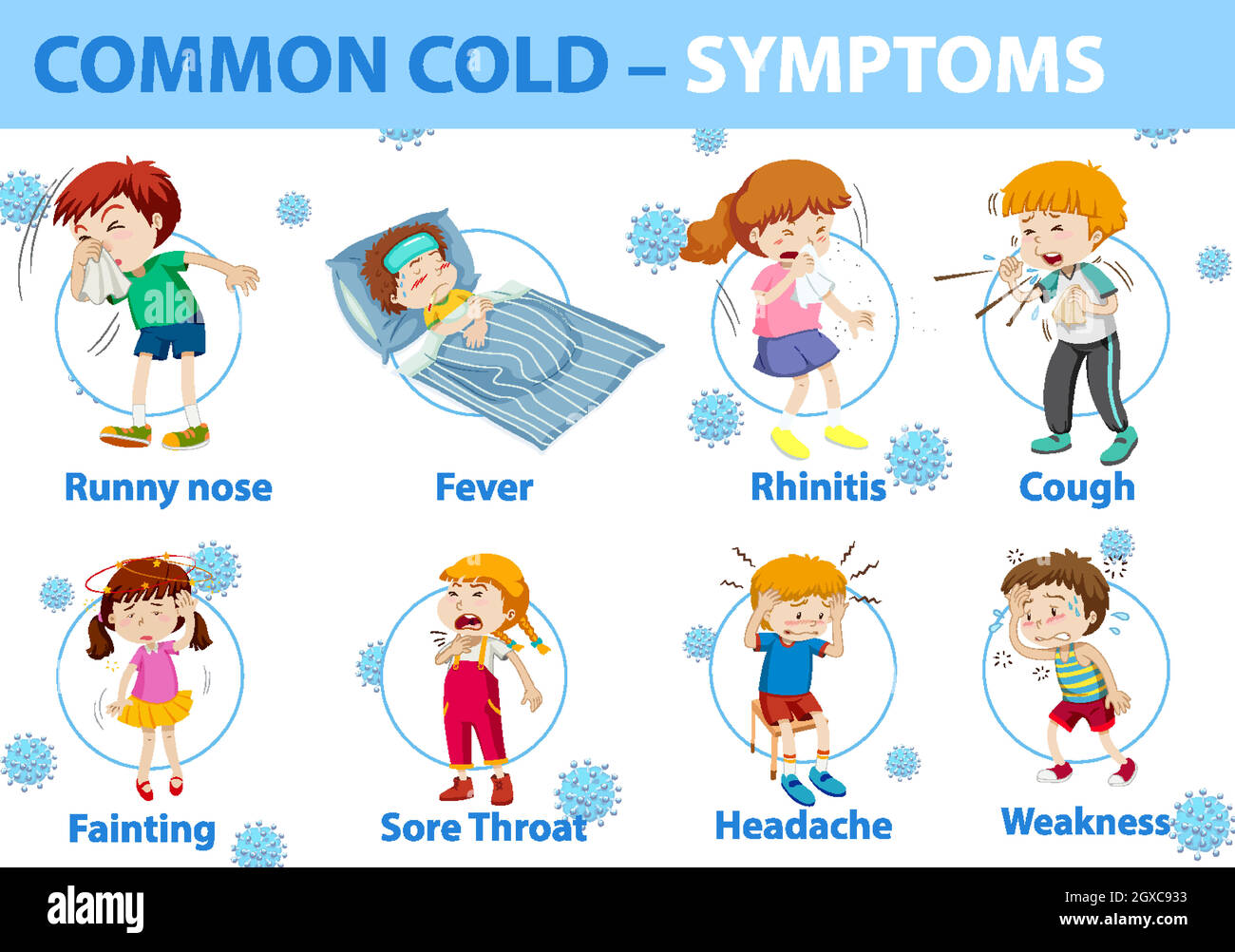 COMMON COLD – SYMPTOMS

Runny nose

Fever

Rhinitis

Cough

Fainting

Sore Throat

Headache

Weakness

alamy

Image ID: 2GXC933
www.alamy.com