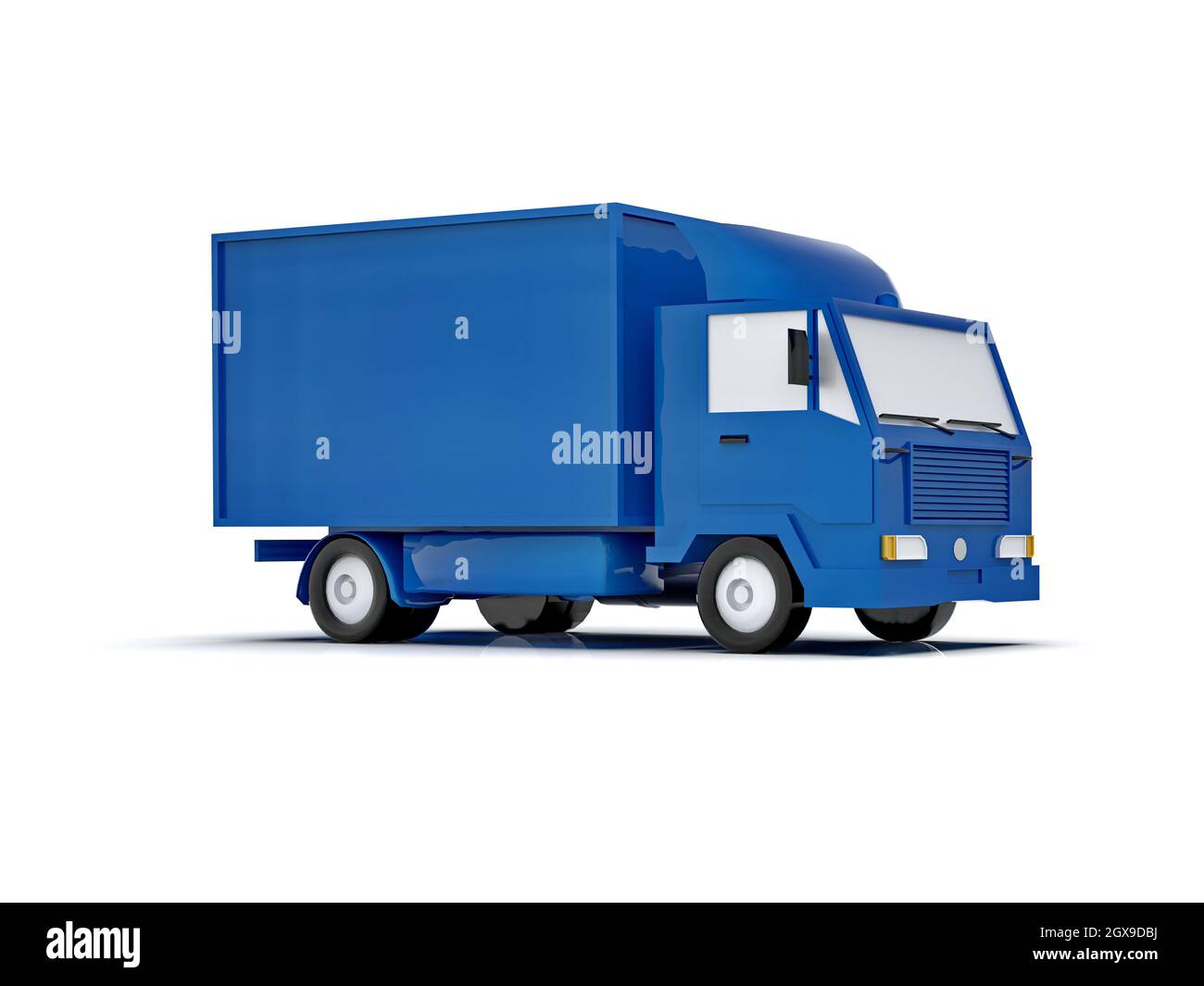 alamy

alamy

Image ID: 2GX9DBJ
www.alamy.com