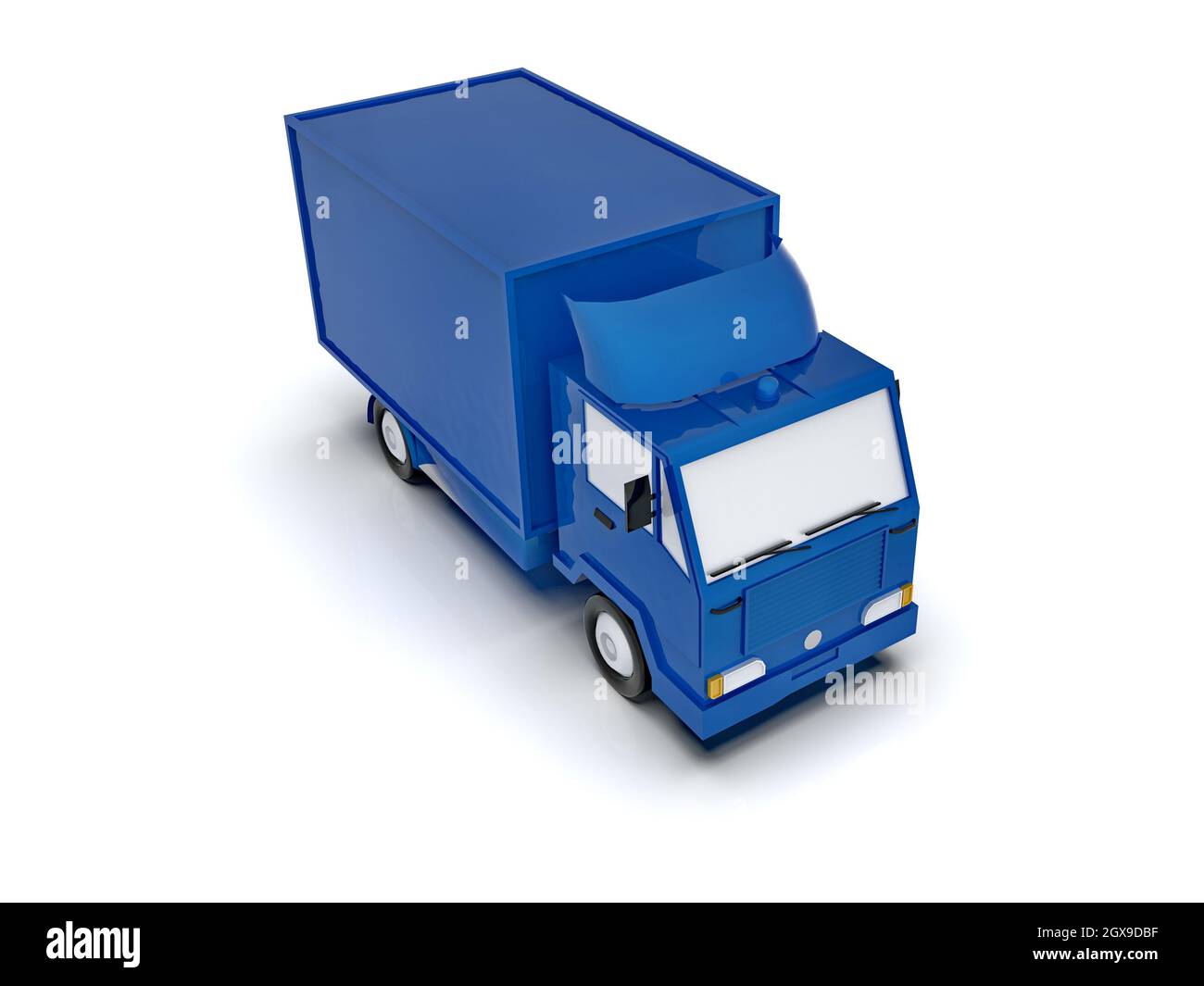 alamy

alamy

alamy

Image ID: 2GX9DBF
www.alamy.com