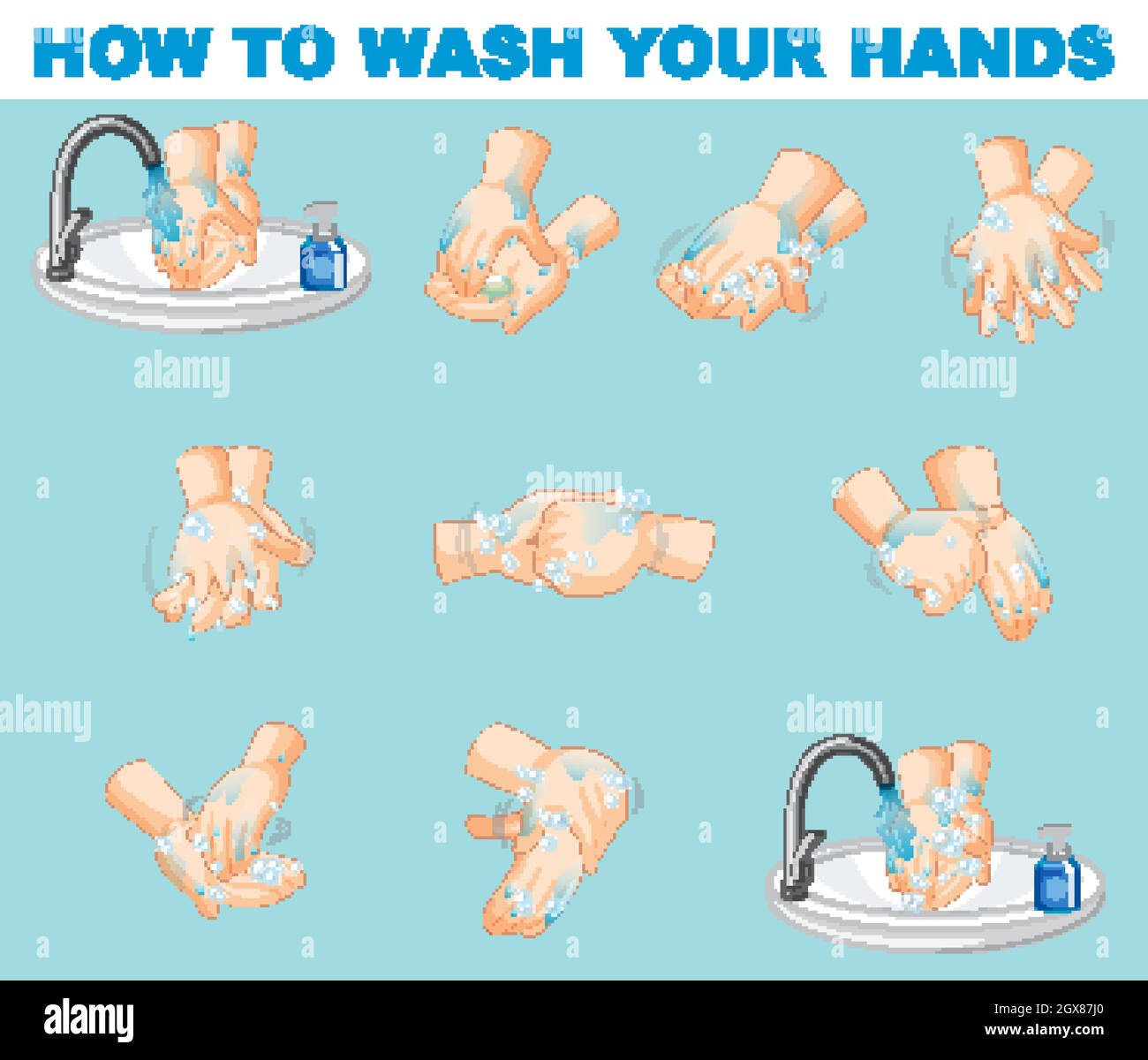 HOW TO WASH YOUR HANDS

alamy

alamy

alamy

alamy

alamy

alamy

Image ID: 2GX87J0
www.alamy.com