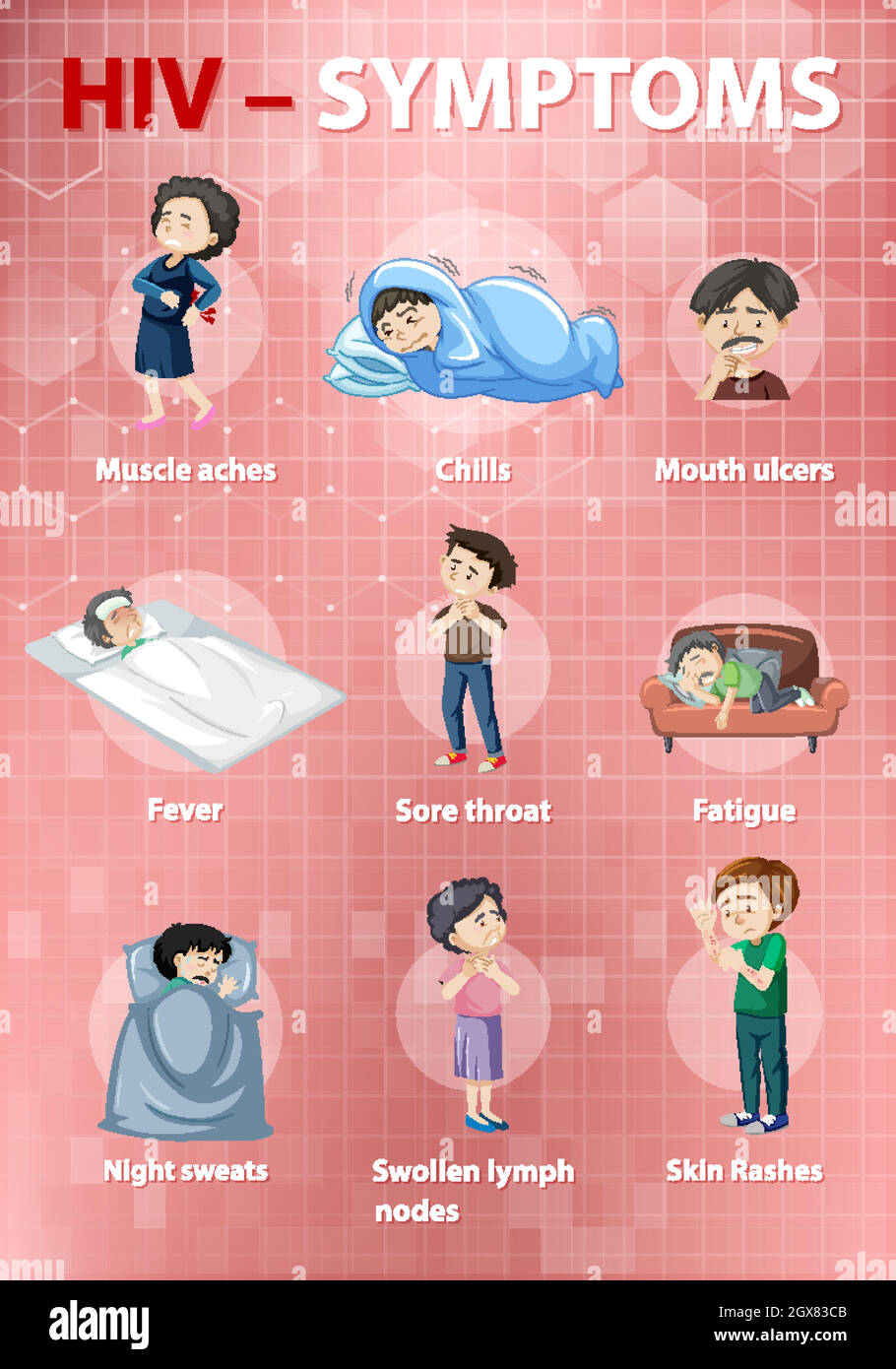 HIV – SYMPTOMS

Muscle aches

Chills

Mouth ulcers

Fever

Sore throat

Fatigue

Night sweats

Swollen lymph nodes

Skin Rashes

alamy

Image ID: 2GX83CB
www.alamy.com