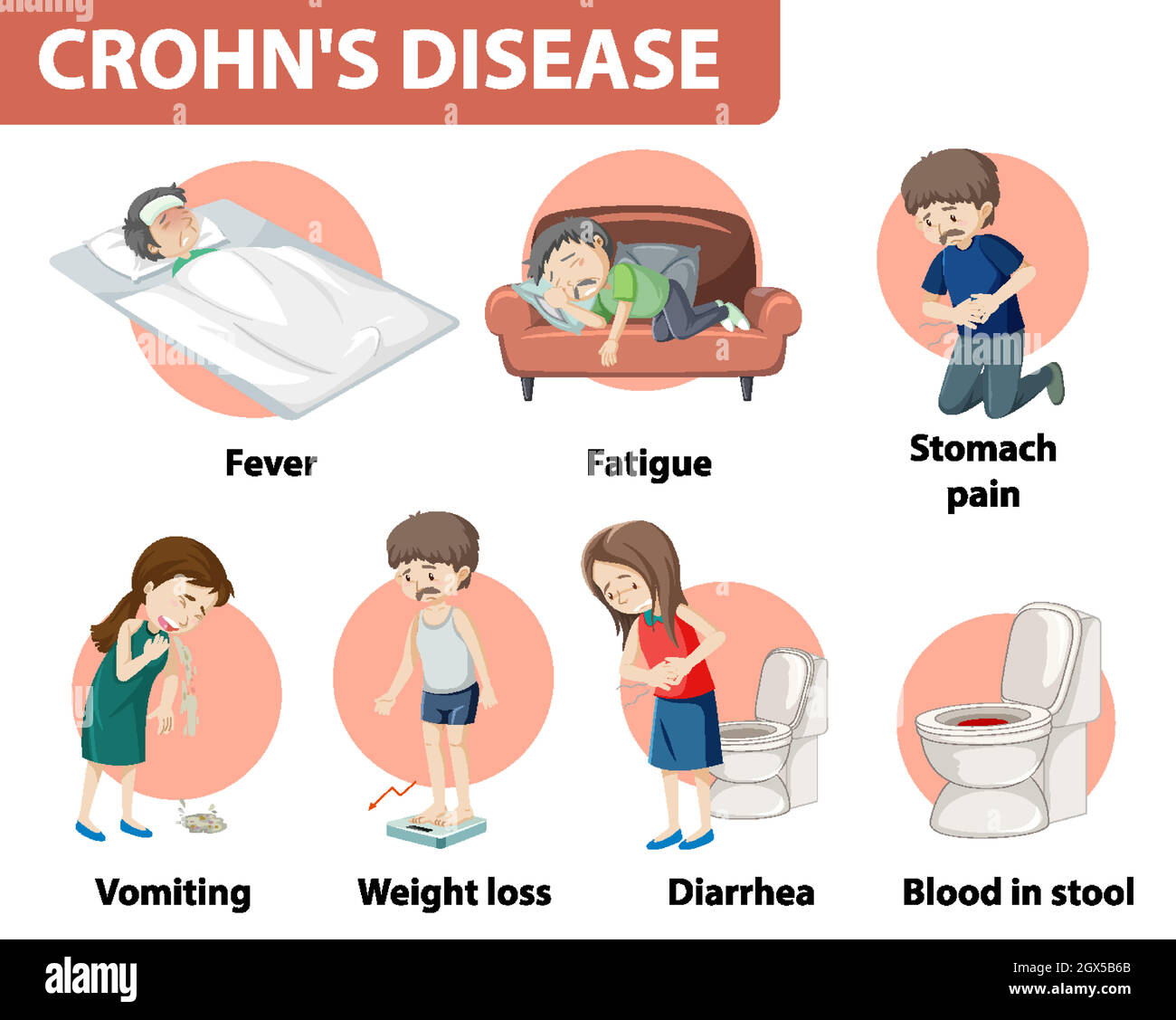 CROHN'S DISEASE

Fever

Fatigue

Stomach pain

Vomiting

Weight loss

Diarrhea

Blood in stool

alamy

Image ID: 2GX5B6B
www.alamy.com