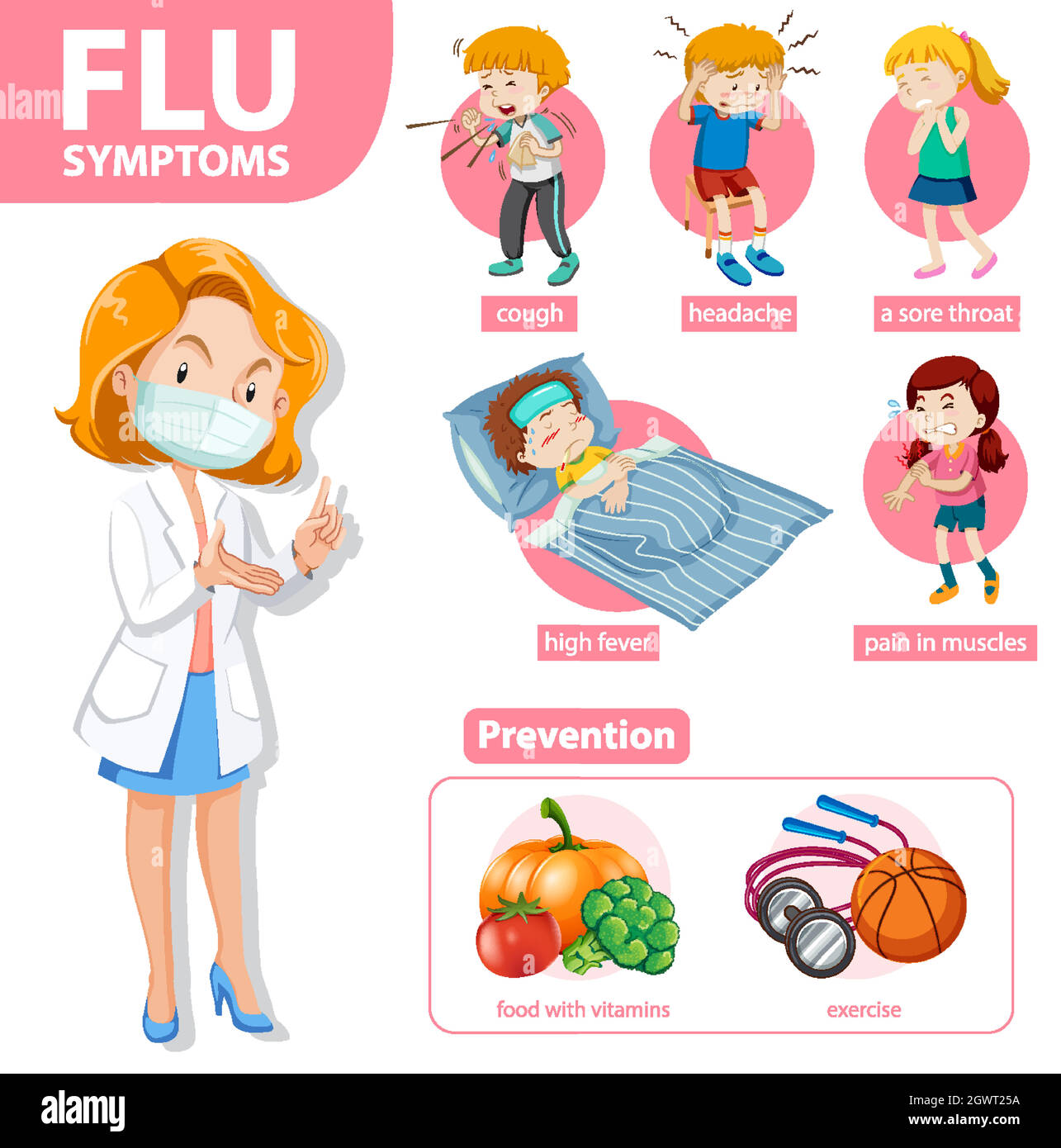 FLU
SYMPTOMS

cough

headache

a sore throat

high fever

pain in muscles

Prevention

food with vitamins

exercise

alamy

Image ID: 2GWT25A
www.alamy.com