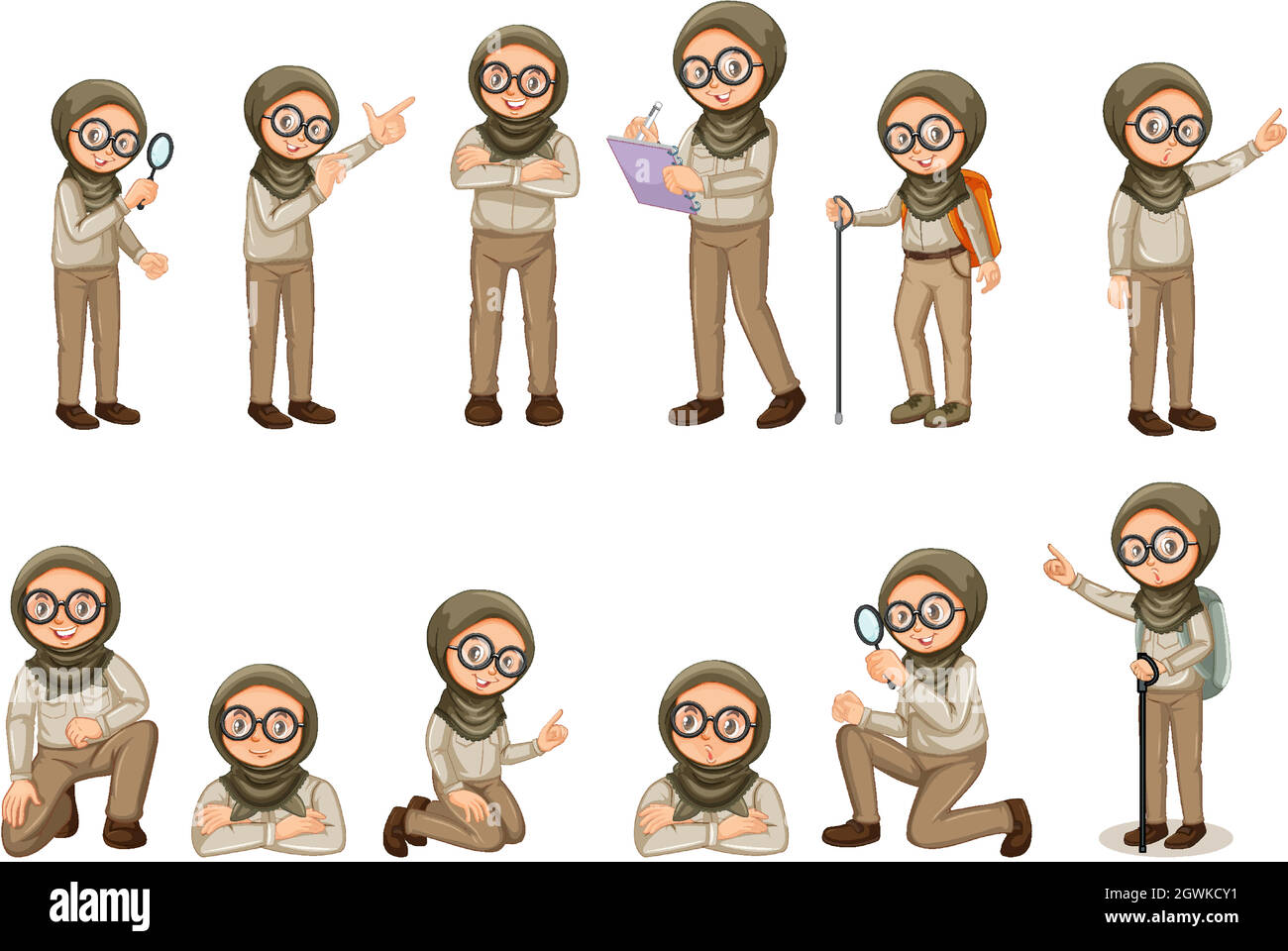 a

alamy

Image ID: 2GWKCY1
www.alamy.com