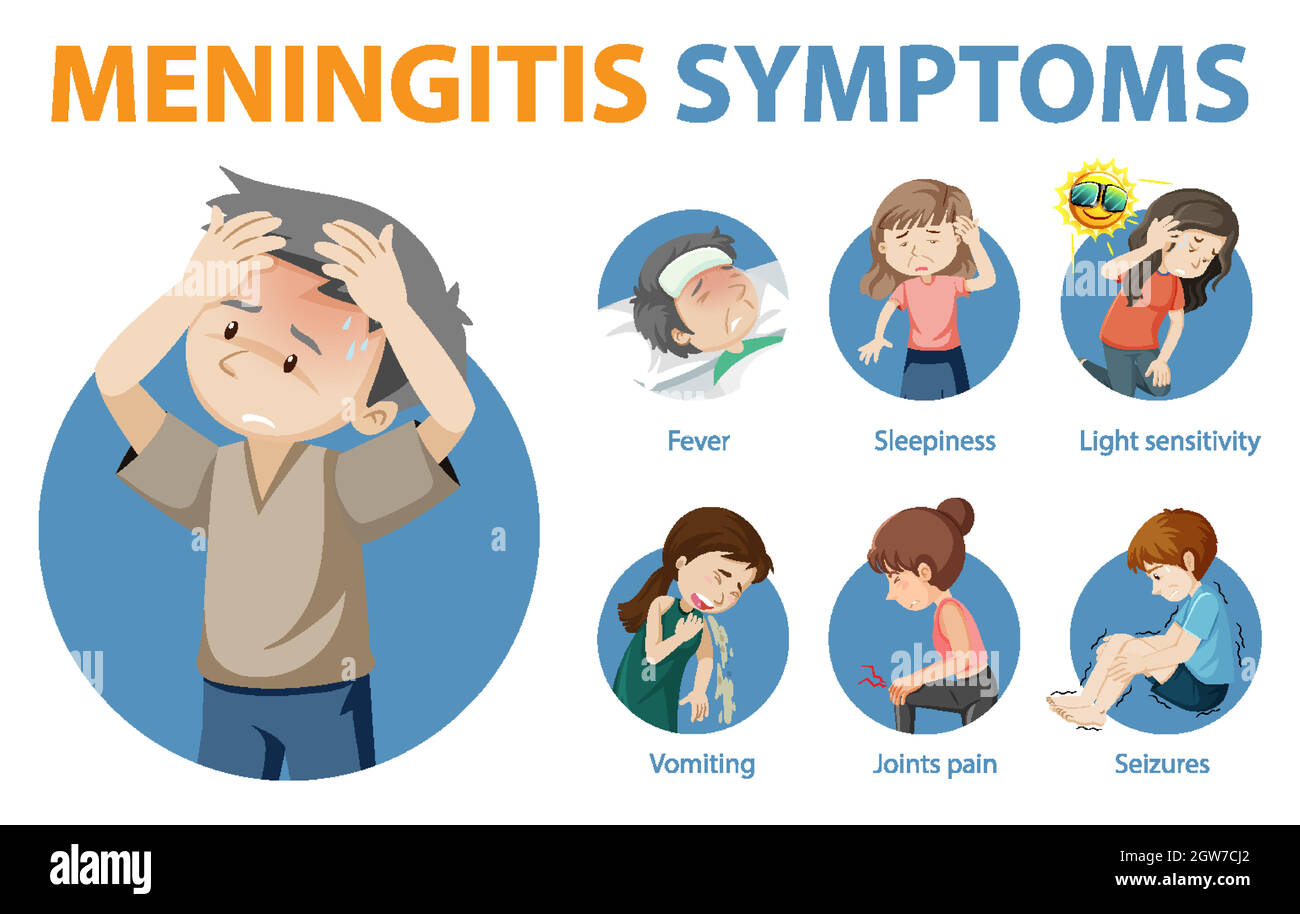 MENINGITIS SYMPTOMS

Fever

Sleepiness

Light sensitivity

Vomiting

Joints pain

Seizures

alamy

Image ID: 2GW7CJ2
www.alamy.com