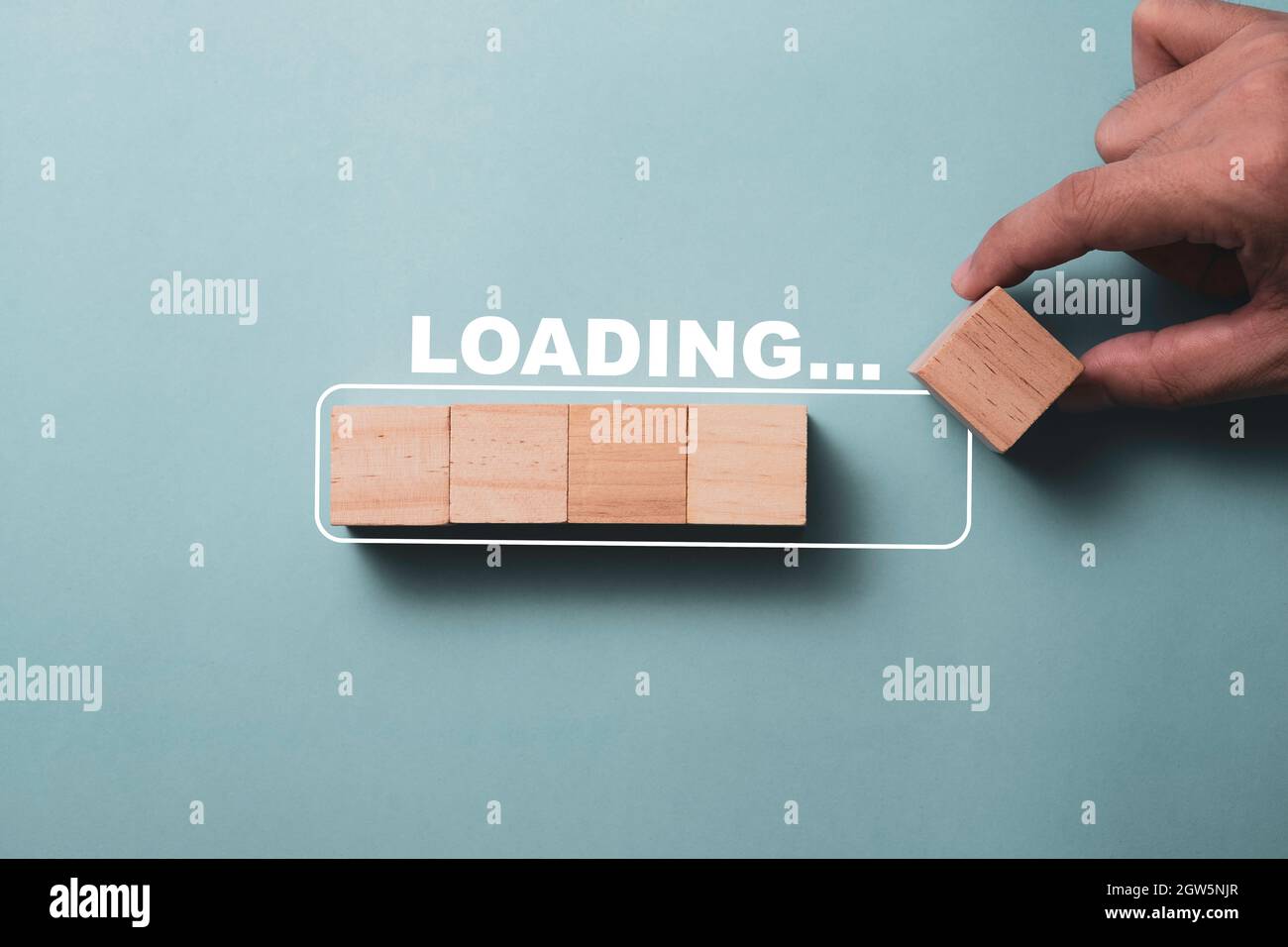 alamy alamy

LOADING...

alamy

alamy alamy

alamy

Image ID: 2GW5NJR
www.alamy.com