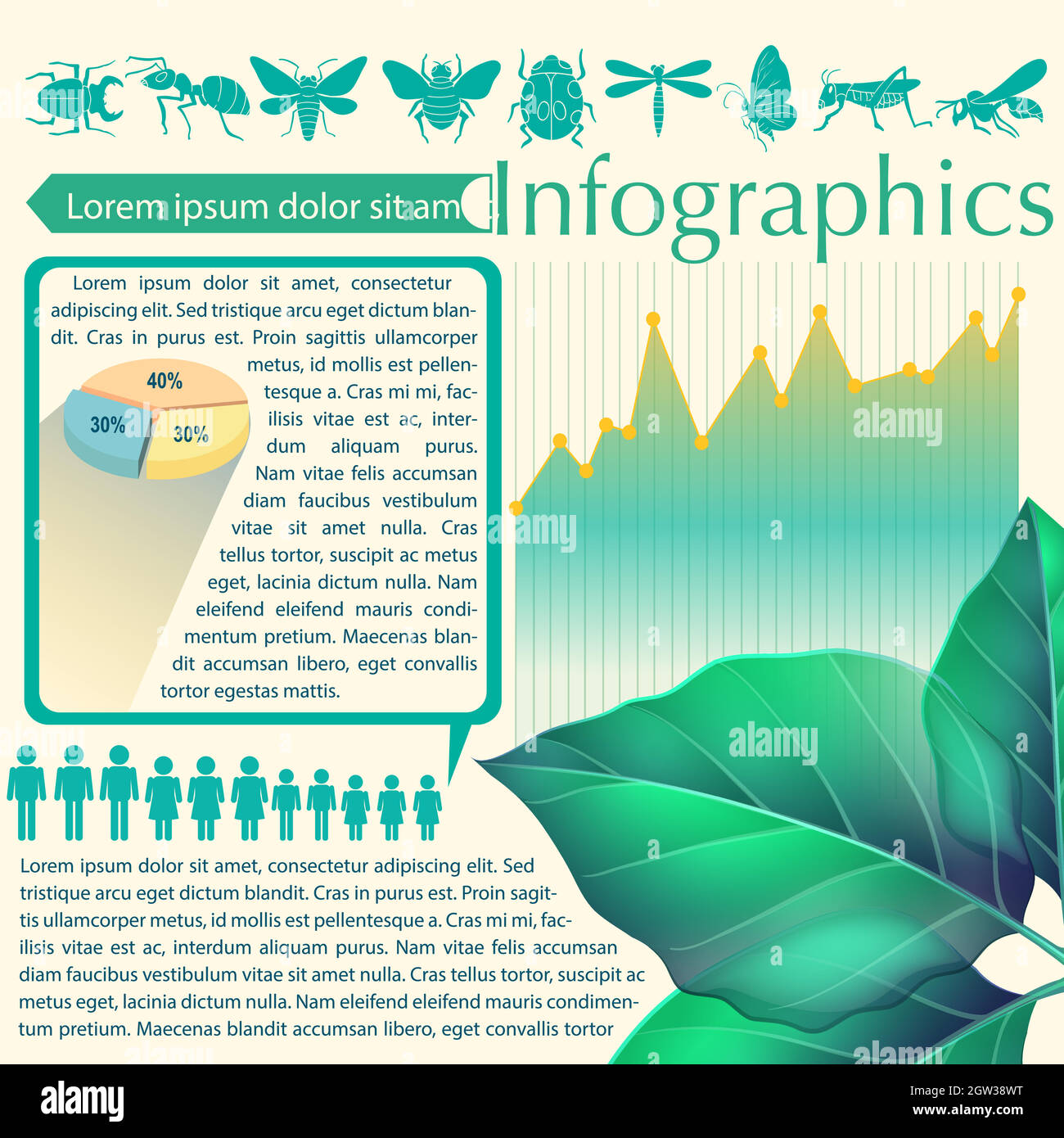 Lorem ipsum dolor sit amet

Infographics

Lorem ipsum dolor sit amet, consectetur adipiscing elit. Sed tristique arcu eget dictum blandit. Cras in purus est. Proin sagittis ullamcorper metus, id mollis est pellentesque a. Cras mi mi, facilisis vitae est ac, interdum aliquam purus. Nam vitae felis accumsan diam faucibus vestibulum vitae sit amet nulla. Cras tellus tortor, suscipit ac metus eget, lacinia dictum nulla. Nam eleifend eleifend mauris condimentum pretium. Maecenas blandit accumsan libero, eget convallis tortor egestas mattis.

40%

30%

30%

alamy

alamy

alamy

Lorem ipsum dolor sit amet, consectetur adipiscing elit. Sed tristique arcu eget dictum blandit. Cras in purus est. Proin sagittis ullamcorper metus, id mollis est pellentesque a. Cras mi mi, facilisis vitae est ac, interdum aliquam purus. Nam vitae felis accumsan diam faucibus vestibulum vitae sit amet nulla. Cras tellus tortor, suscipit ac metus eget, lacinia dictum nulla. Nam eleifend eleifend mauris condimentum pretium. Maecenas blandit accumsan libero, eget convallis tortor

alamy

Image ID: 2GW38WT
www.alamy.com