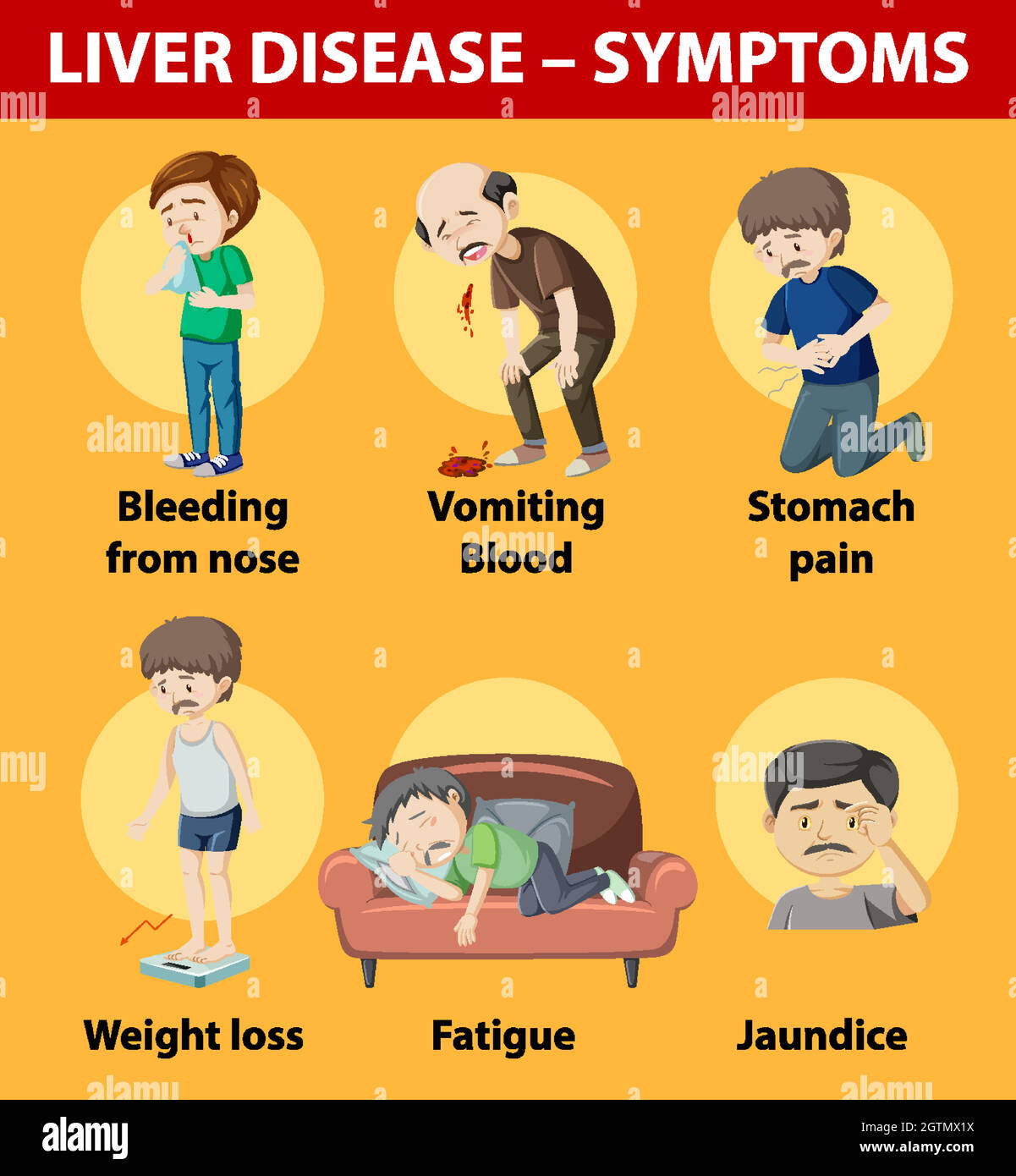 LIVER DISEASE – SYMPTOMS

Bleeding from nose

Vomiting Blood

Stomach pain

Weight loss

Fatigue

Jaundice

alamy

Image ID: 2GTMX1X
www.alamy.com