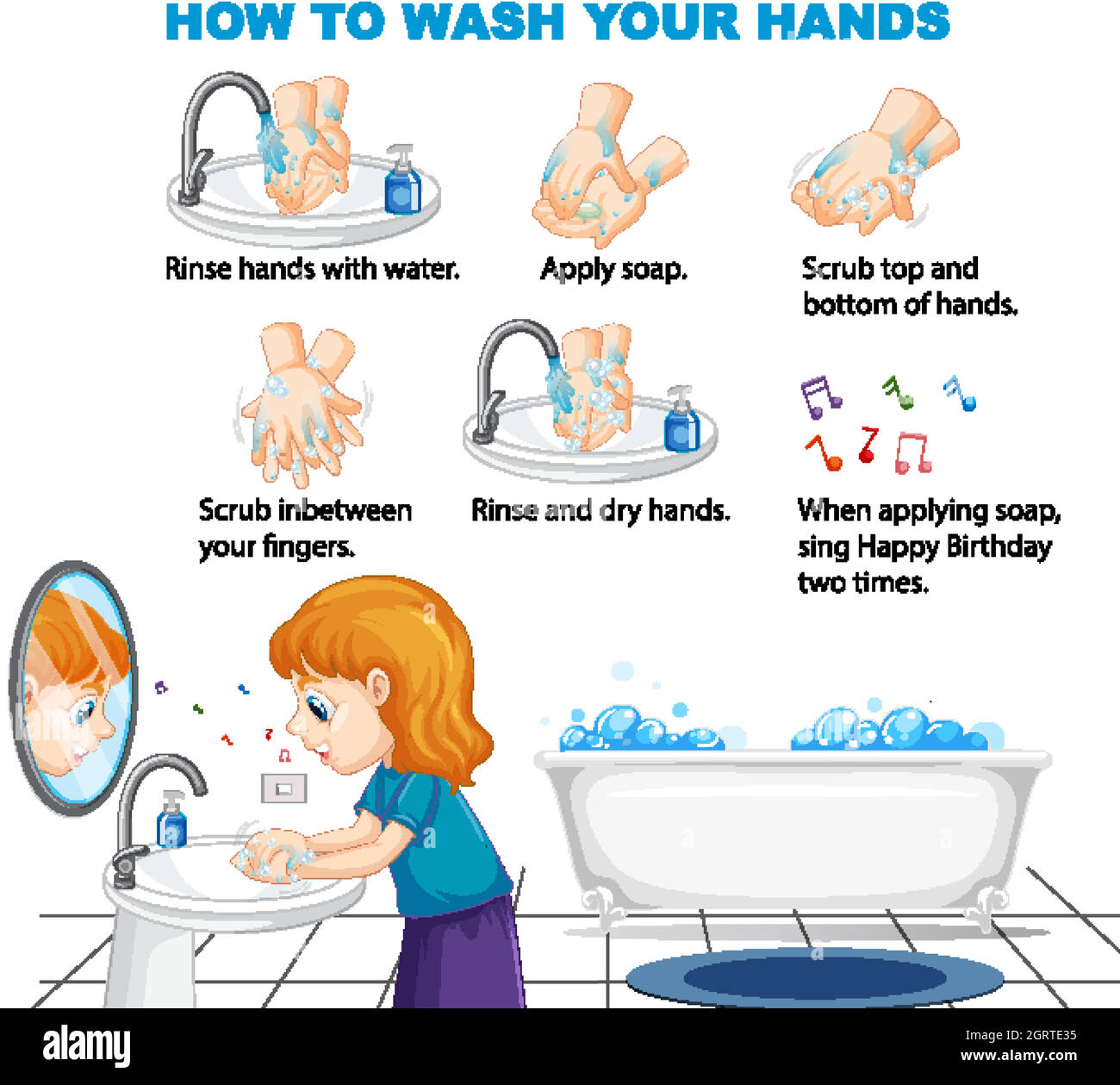 HOW TO WASH YOUR HANDS

Rinse hands with water.

Apply soap.

Scrub top and bottom of hands.

Scrub inbetween your fingers.

Rinse and dry hands.

When applying soap, sing Happy Birthday two times.

alamy

Image ID: 2GRTE35
www.alamy.com